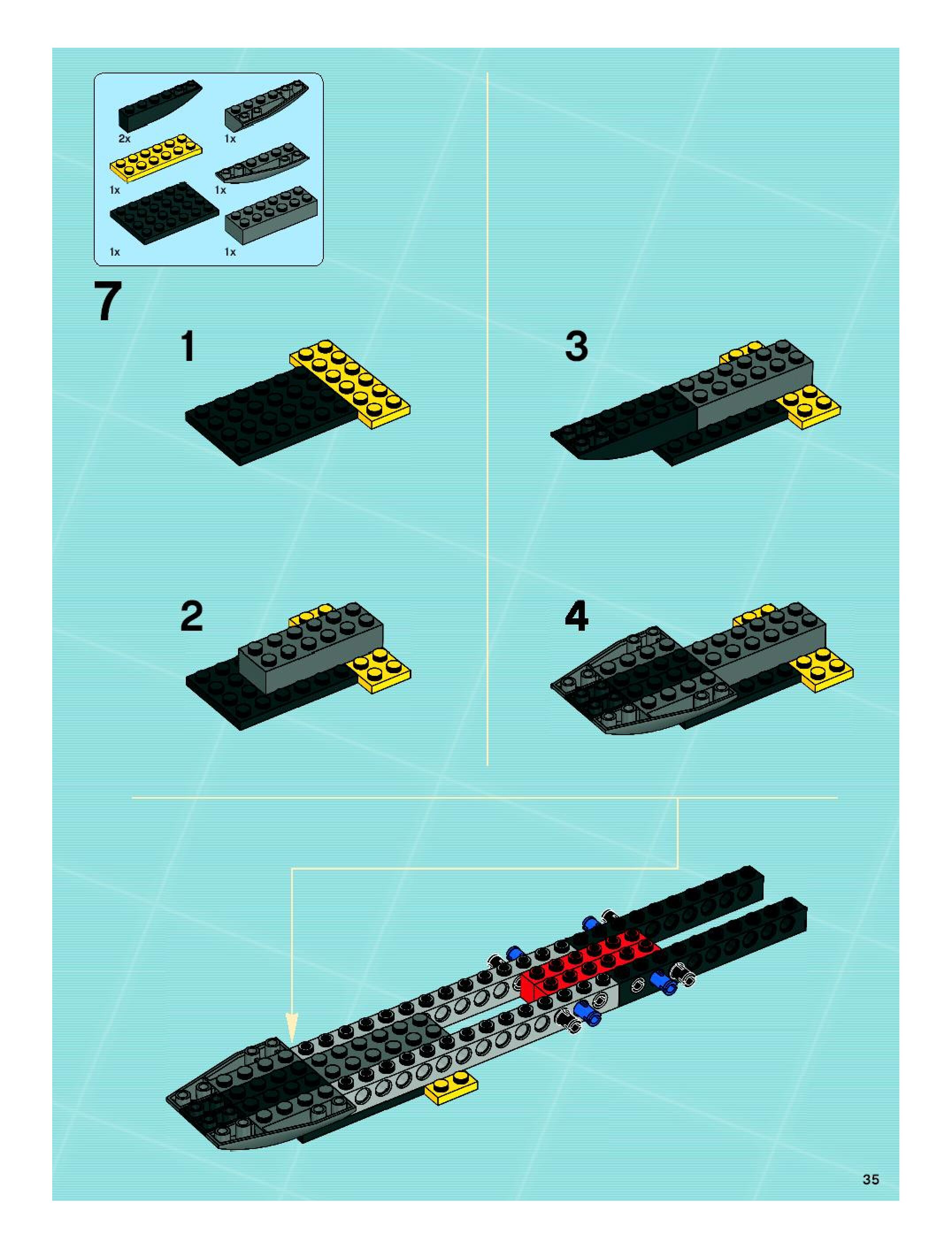 2x
1x
1x
1x
1x
1x

7

1

2

3

4

35