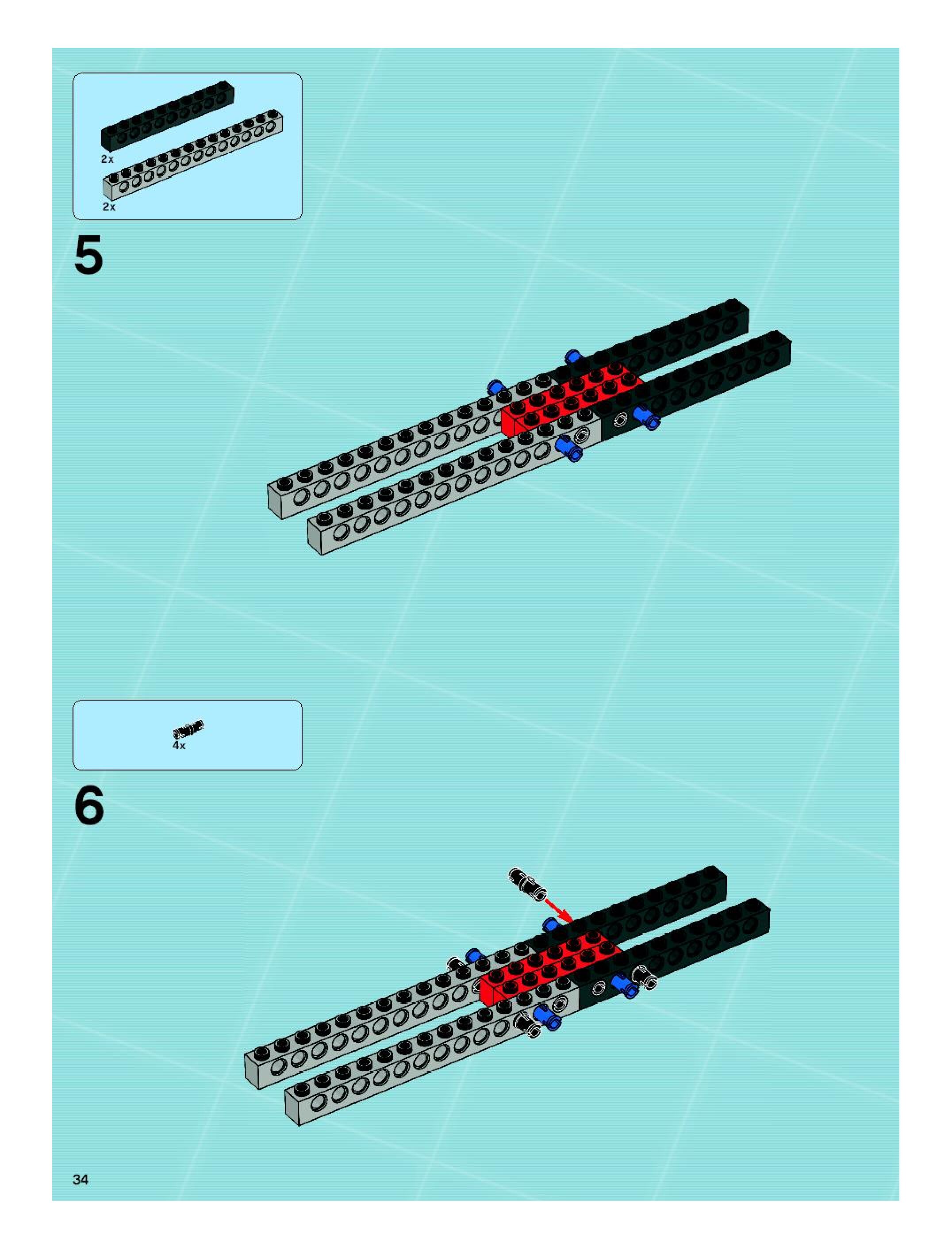 2x

2x

5

4x

6

34