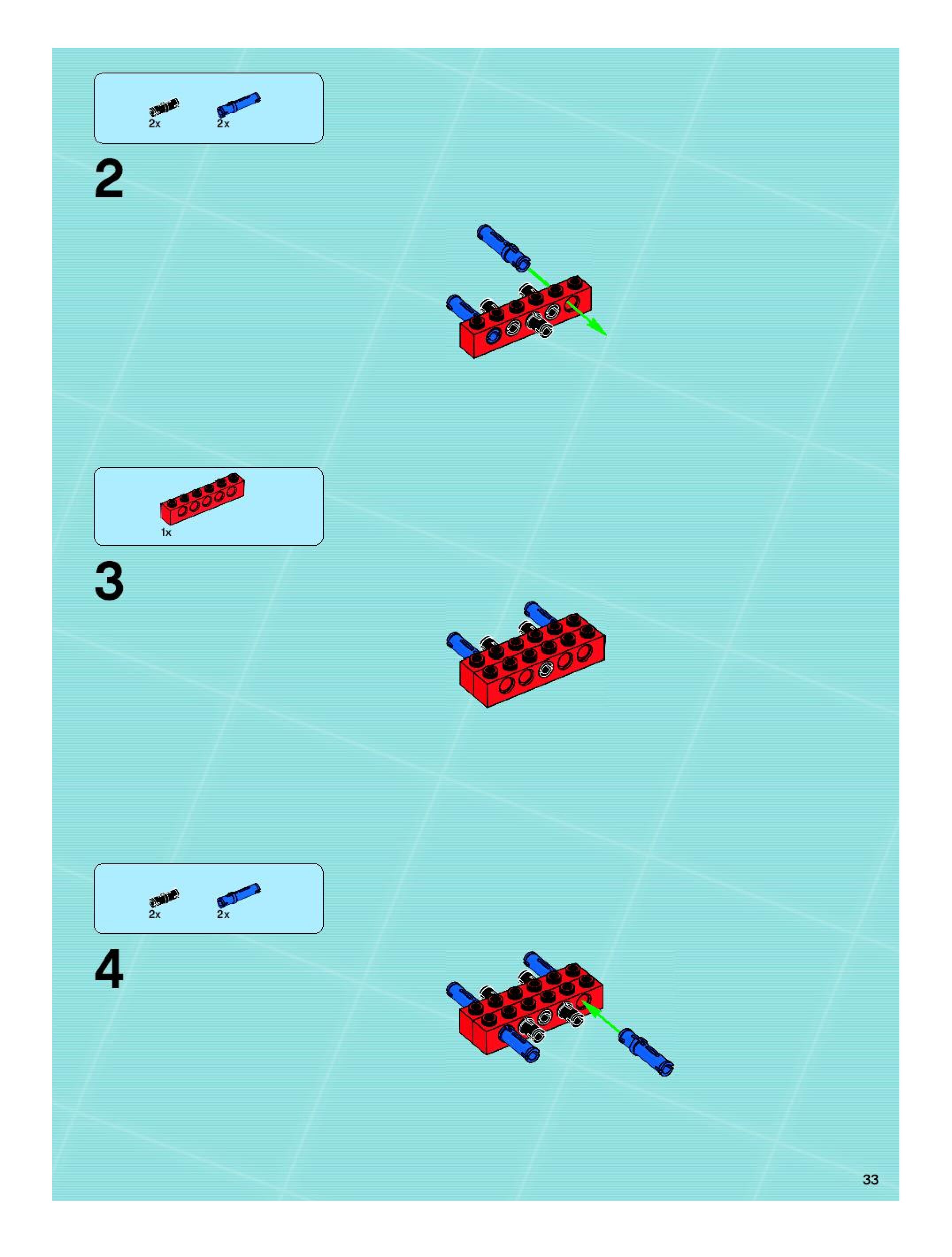 2x 2x

2

1x

3

2x 2x

4

33