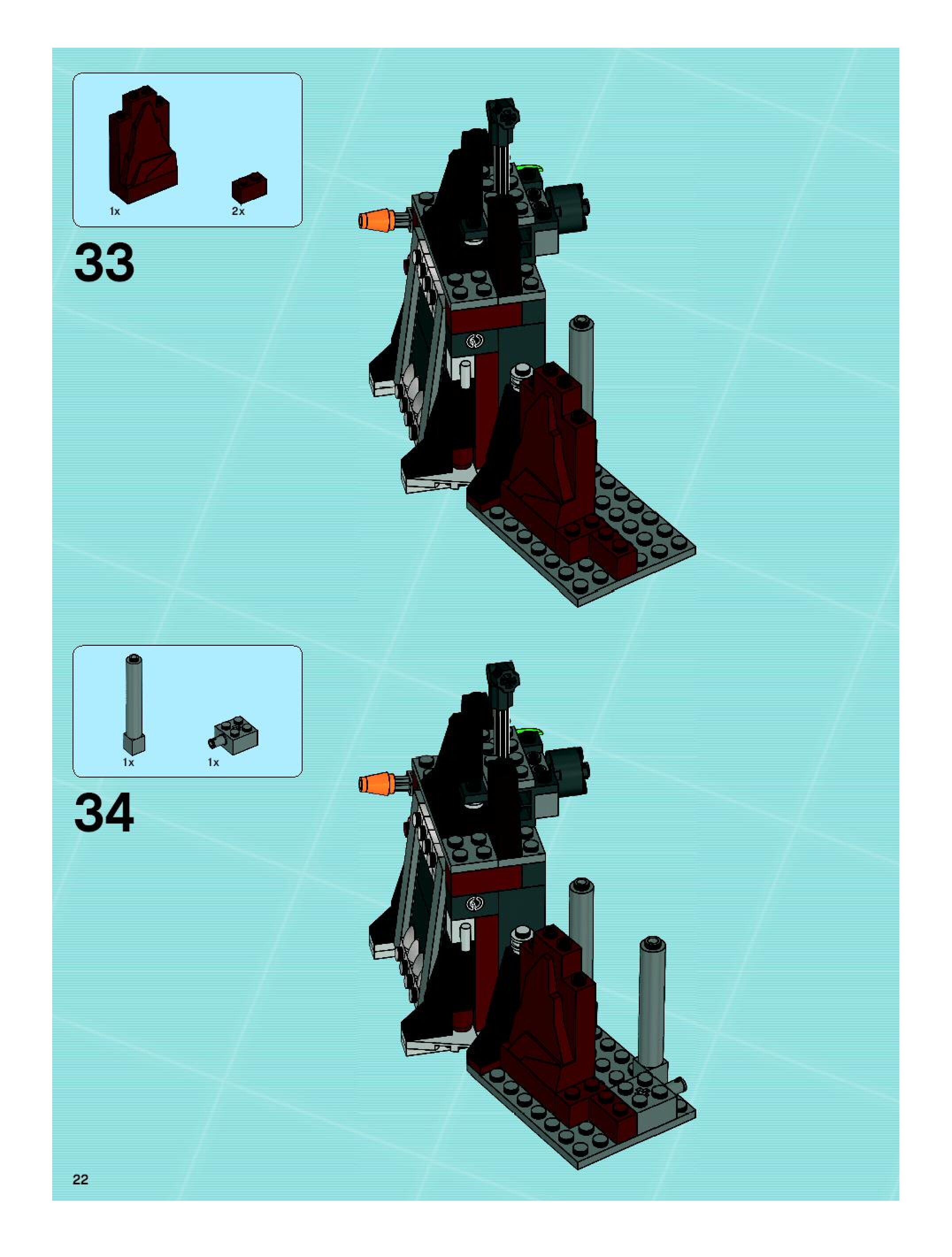 1x 2x

33

1x 1x

34

22