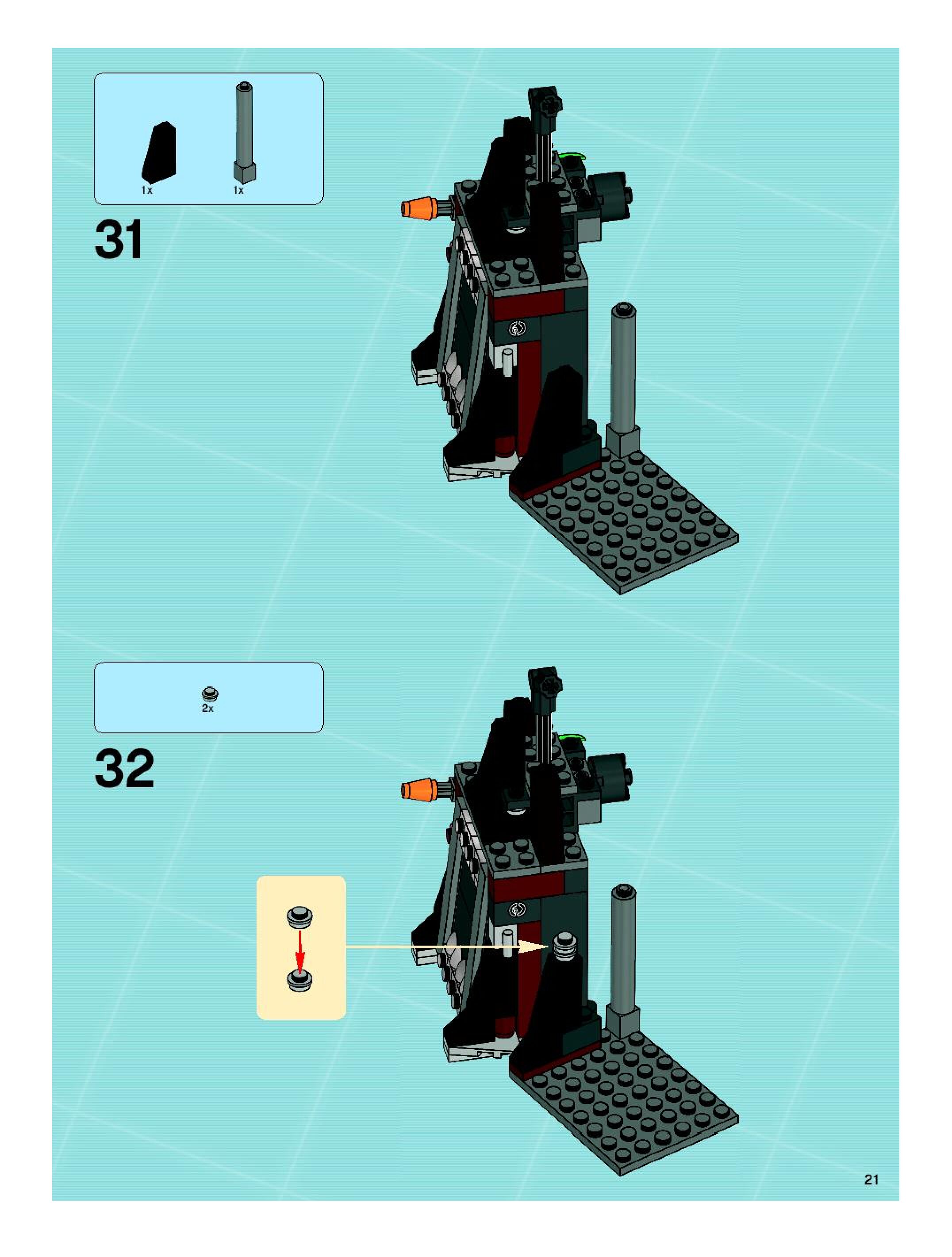 1x 1x

31

2x

32

21