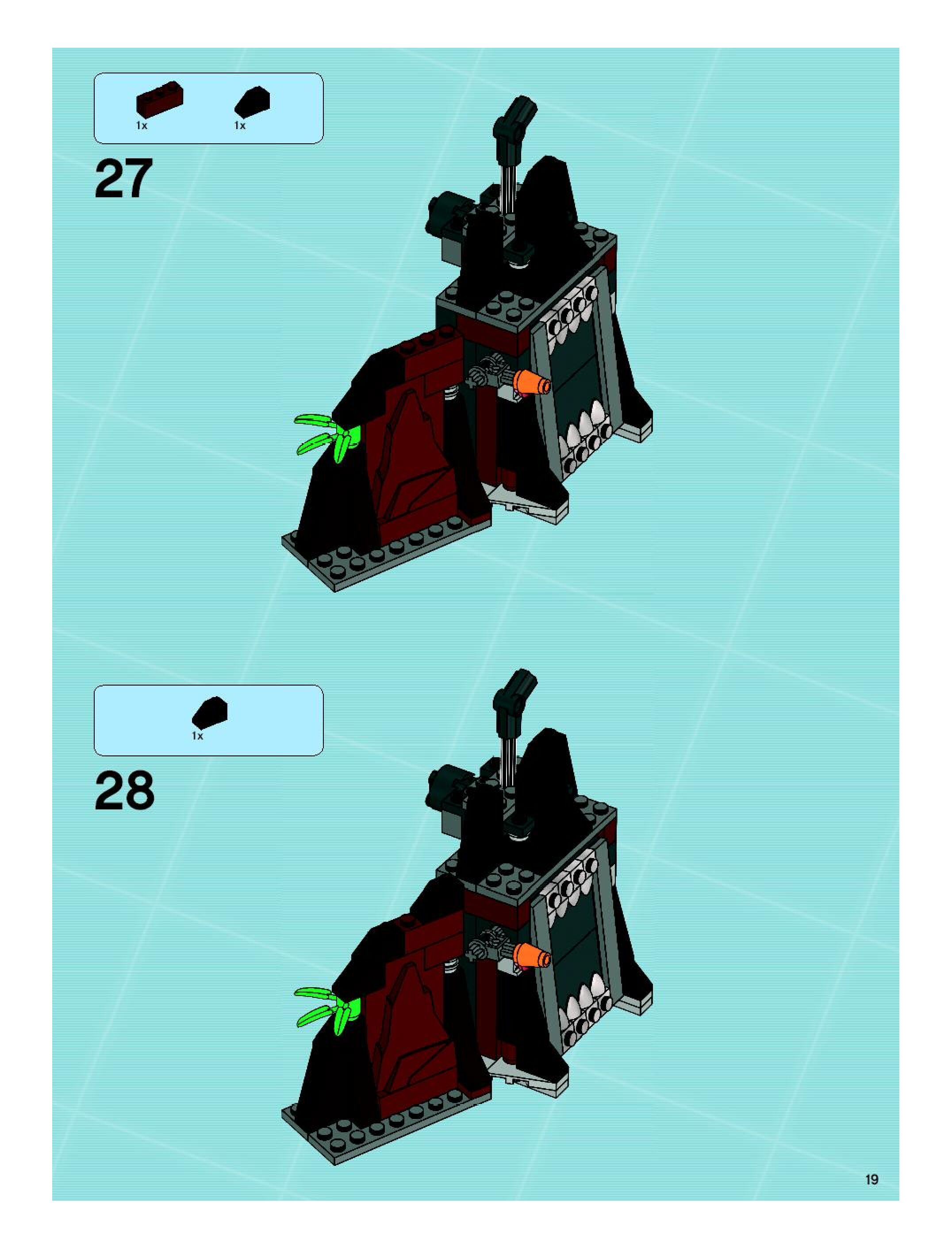 1x 1x

27

1x

28

19