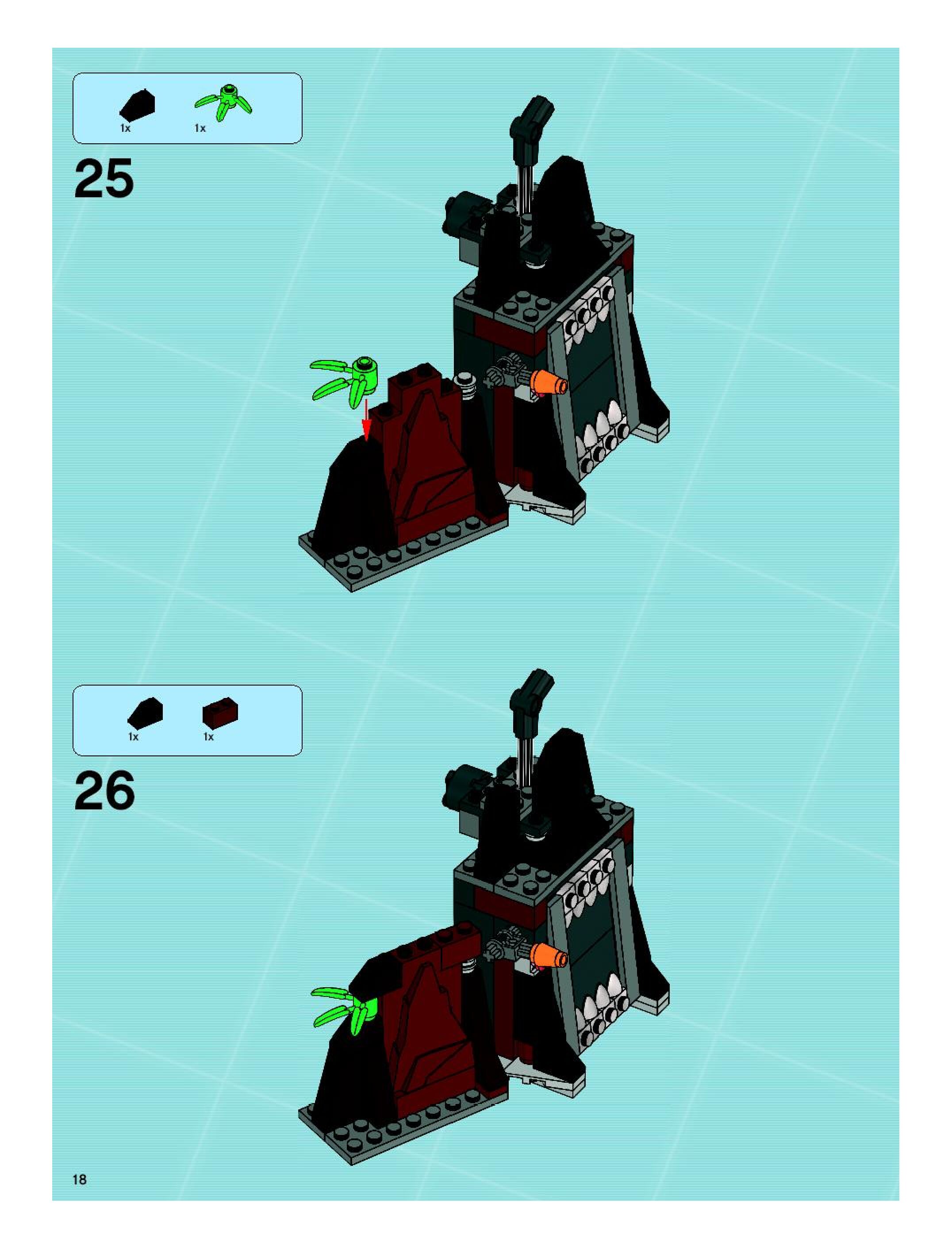 1x 1x

25

1x 1x

26

18