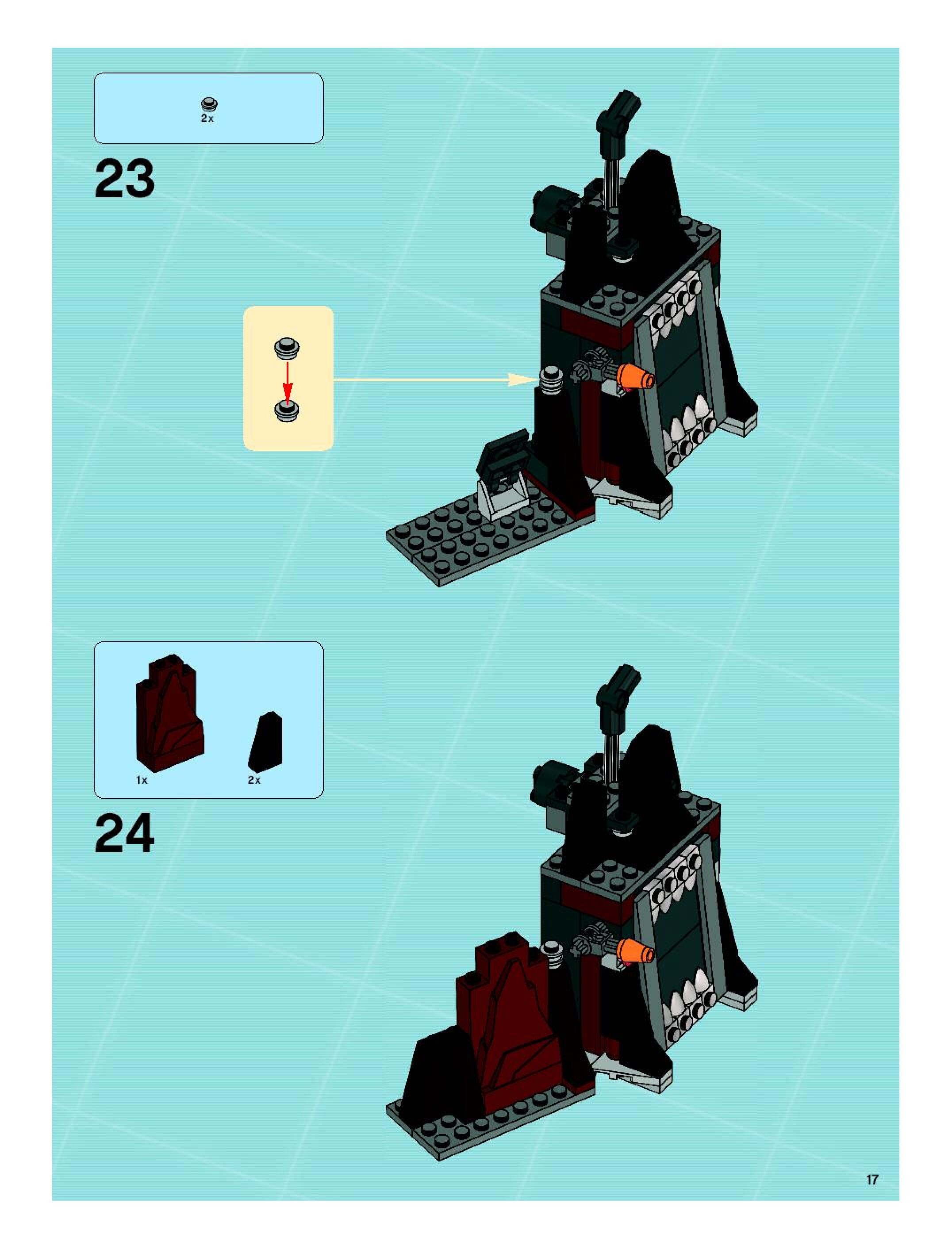 2x

23

1x

2x

24

17