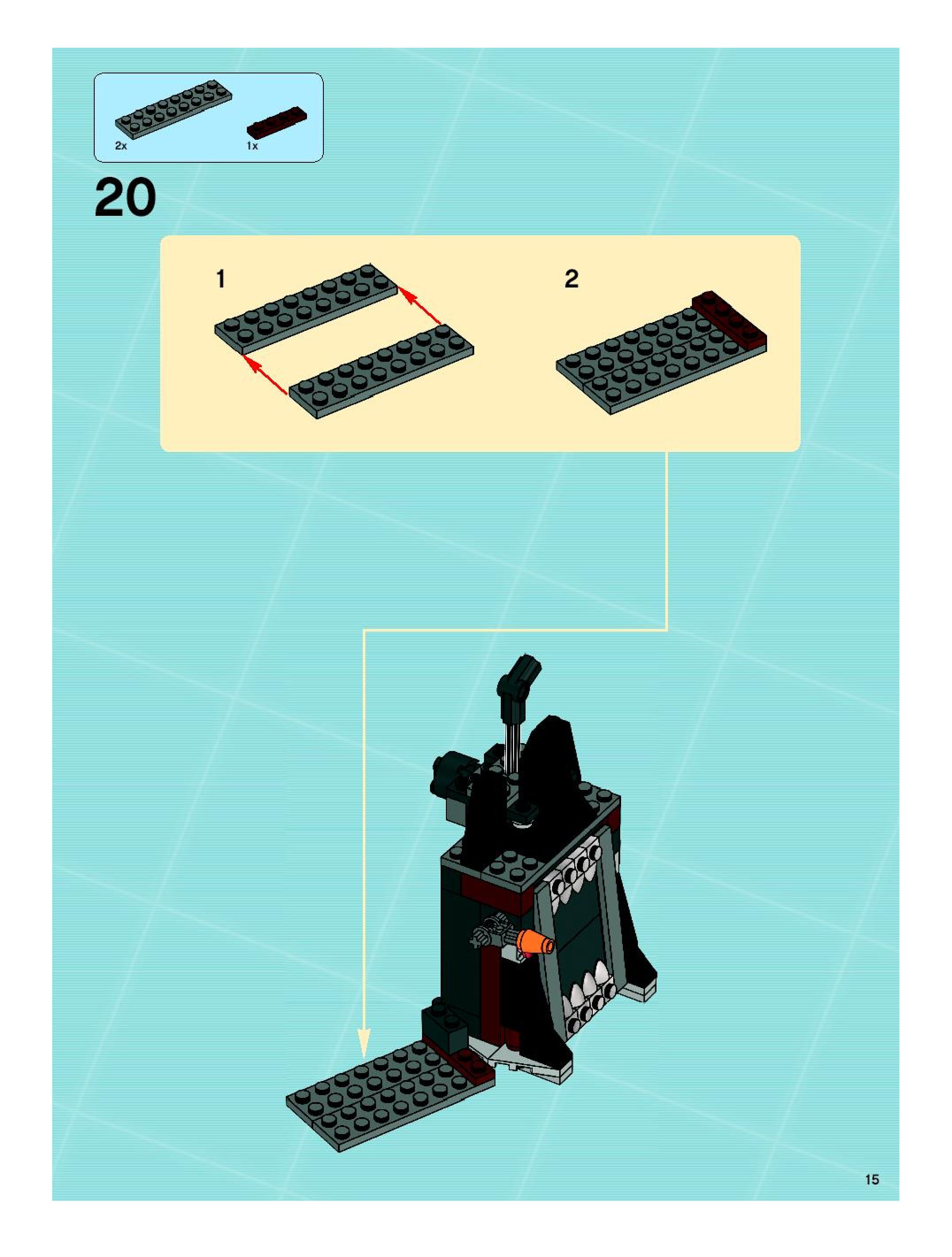 2x
1x

20

1

2

15