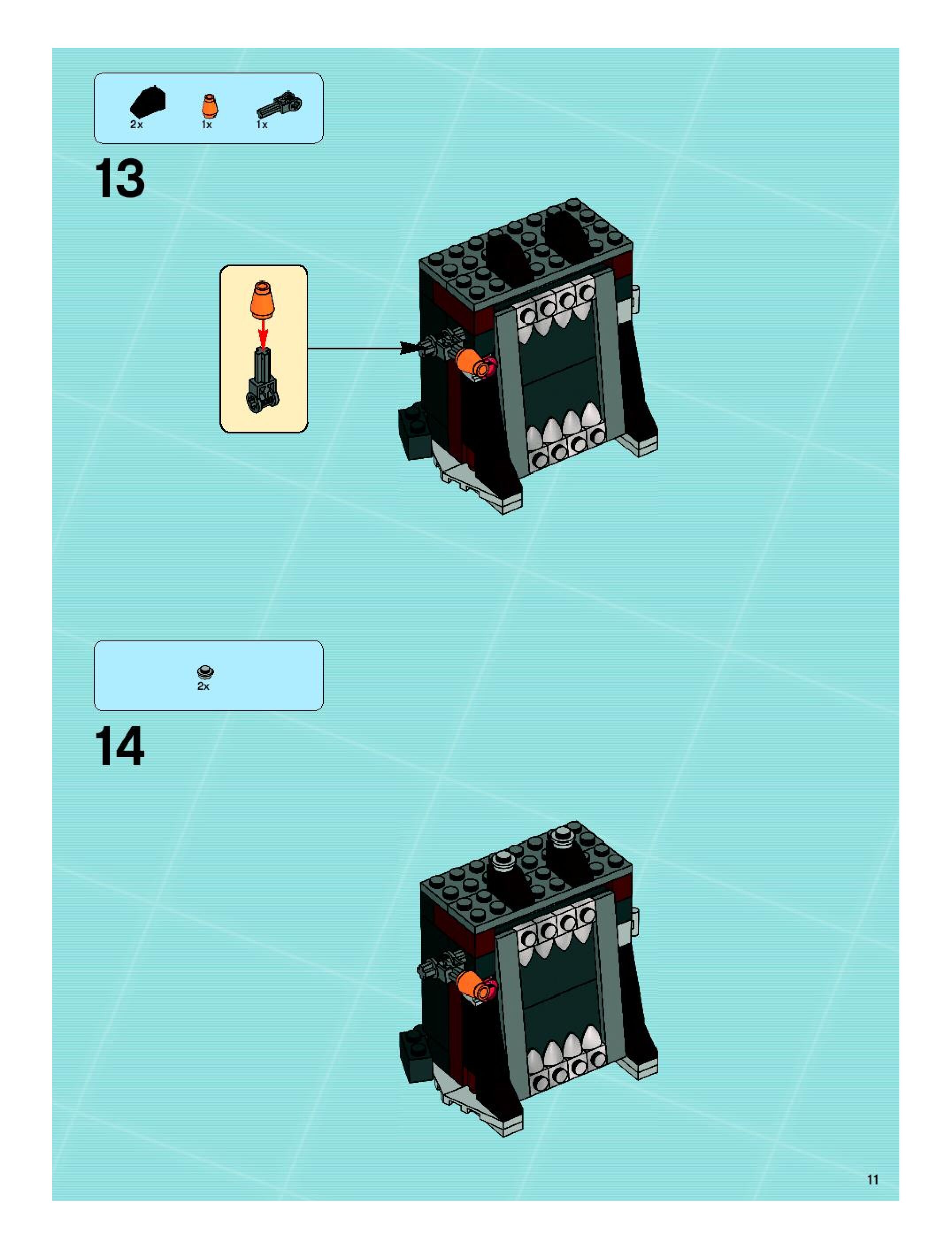 2x 1x 1x

13

2x

14

11