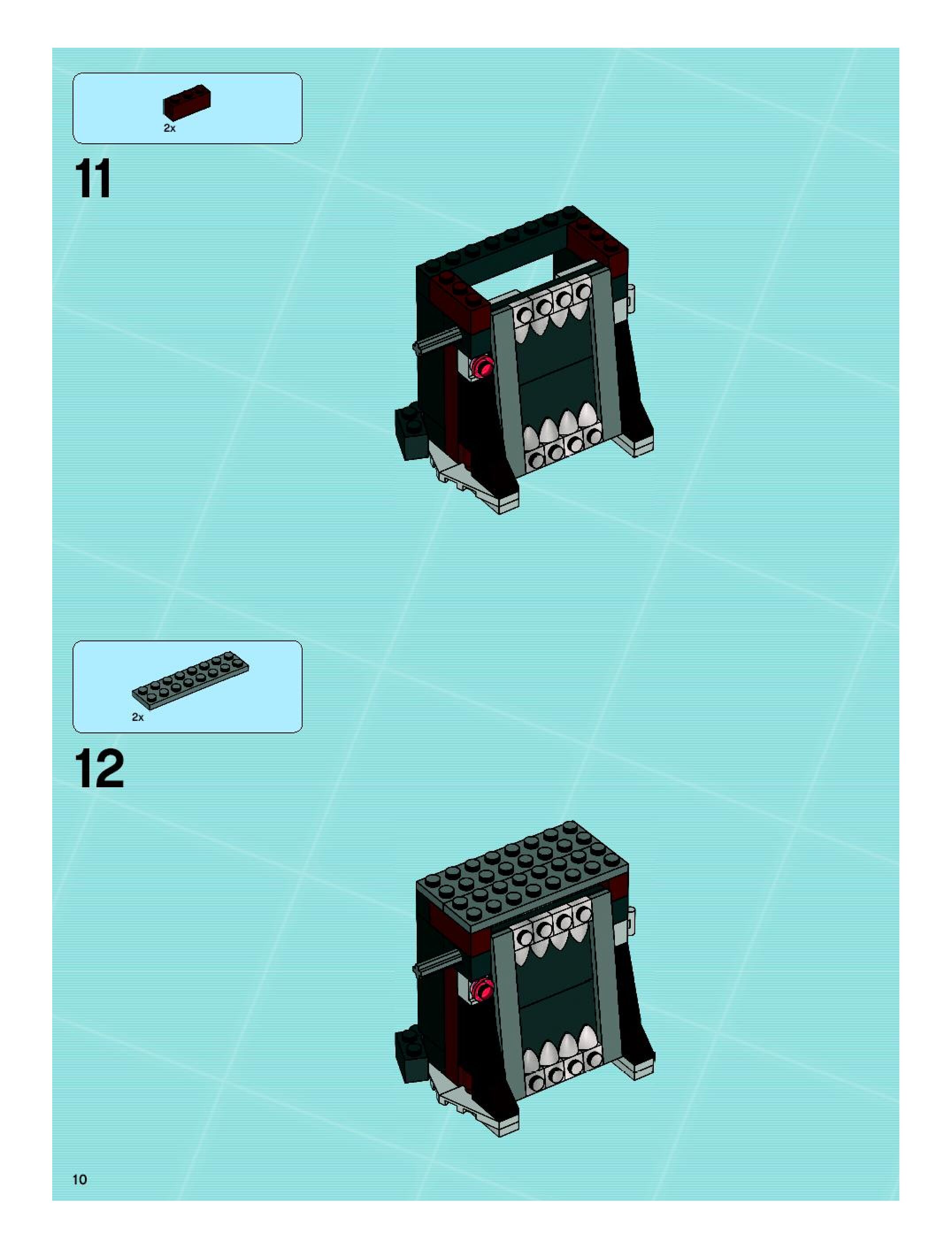 2x

11

2x

12

10