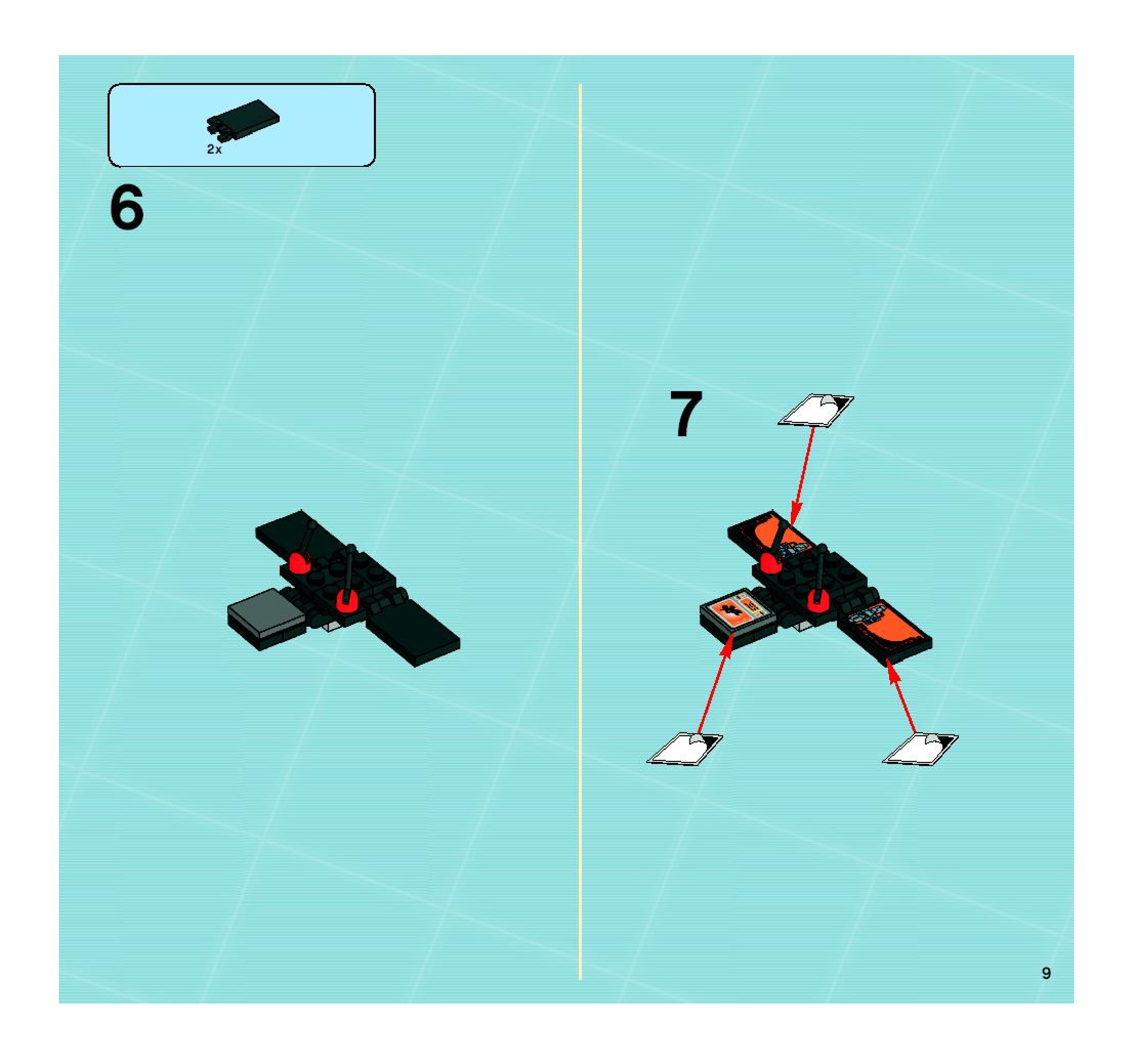 2x

6

7

9