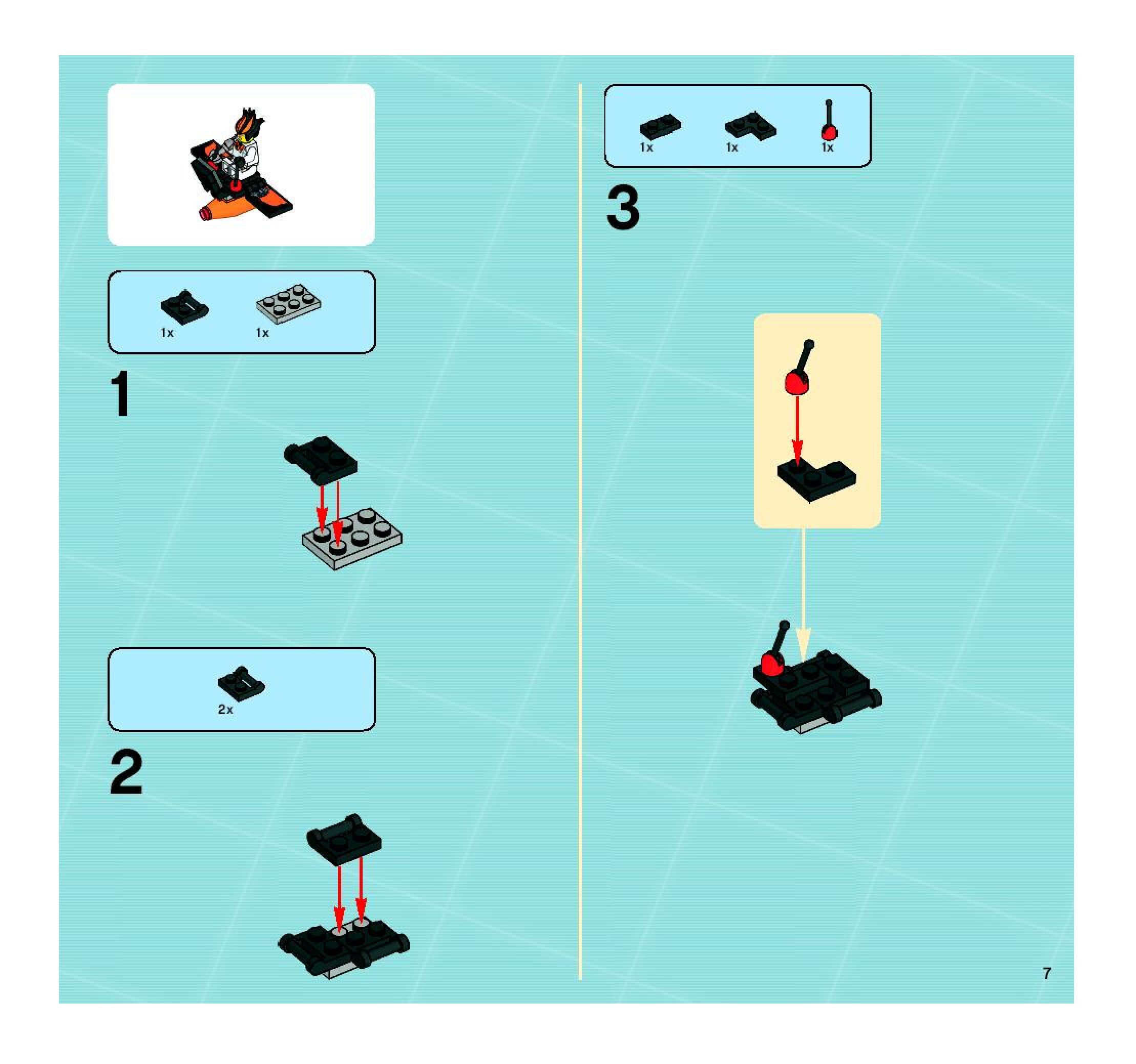 1x 1x

1

2x

2

1x 1x 1x

3

7