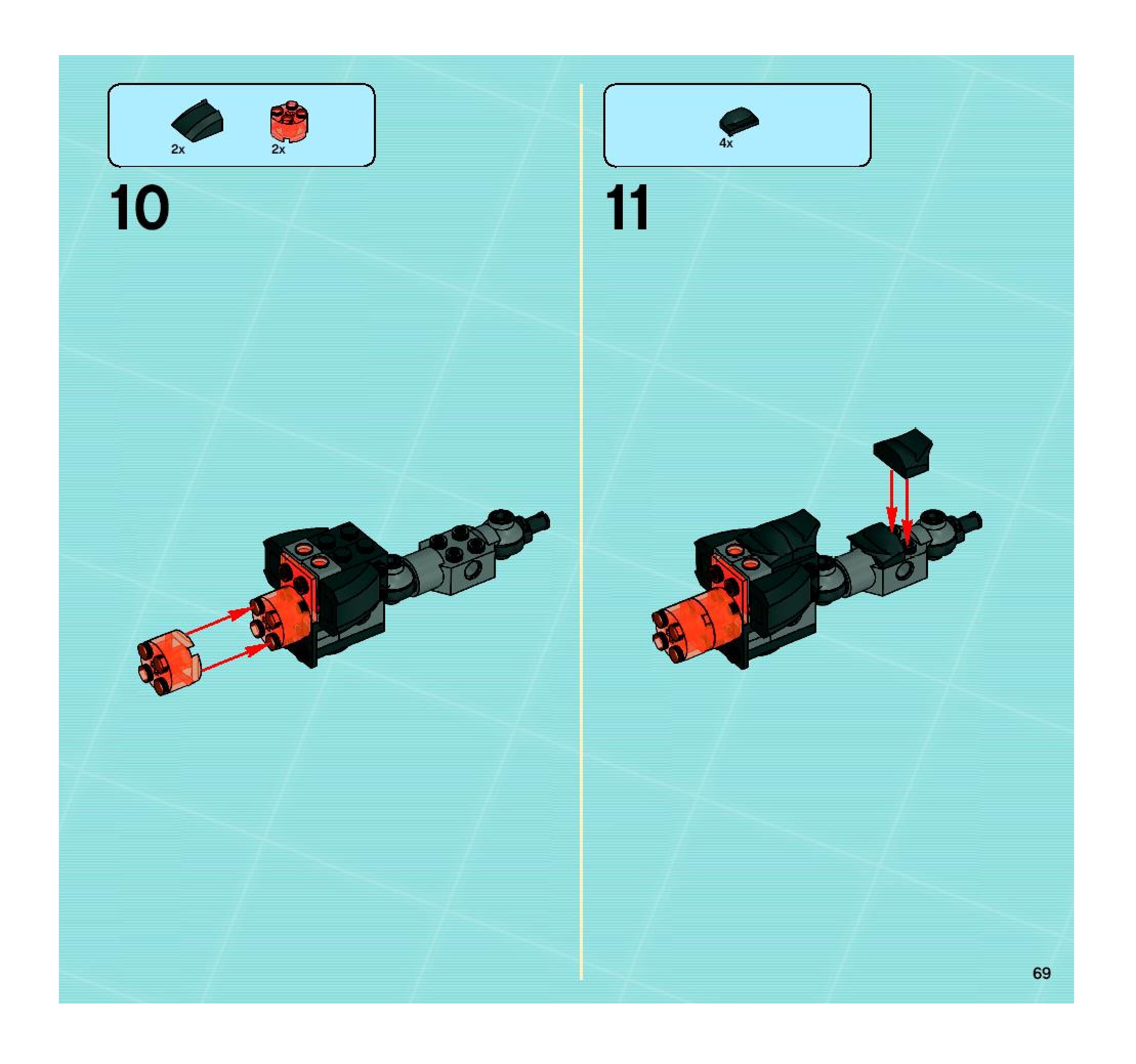 2x
2x

10

4x

11

69