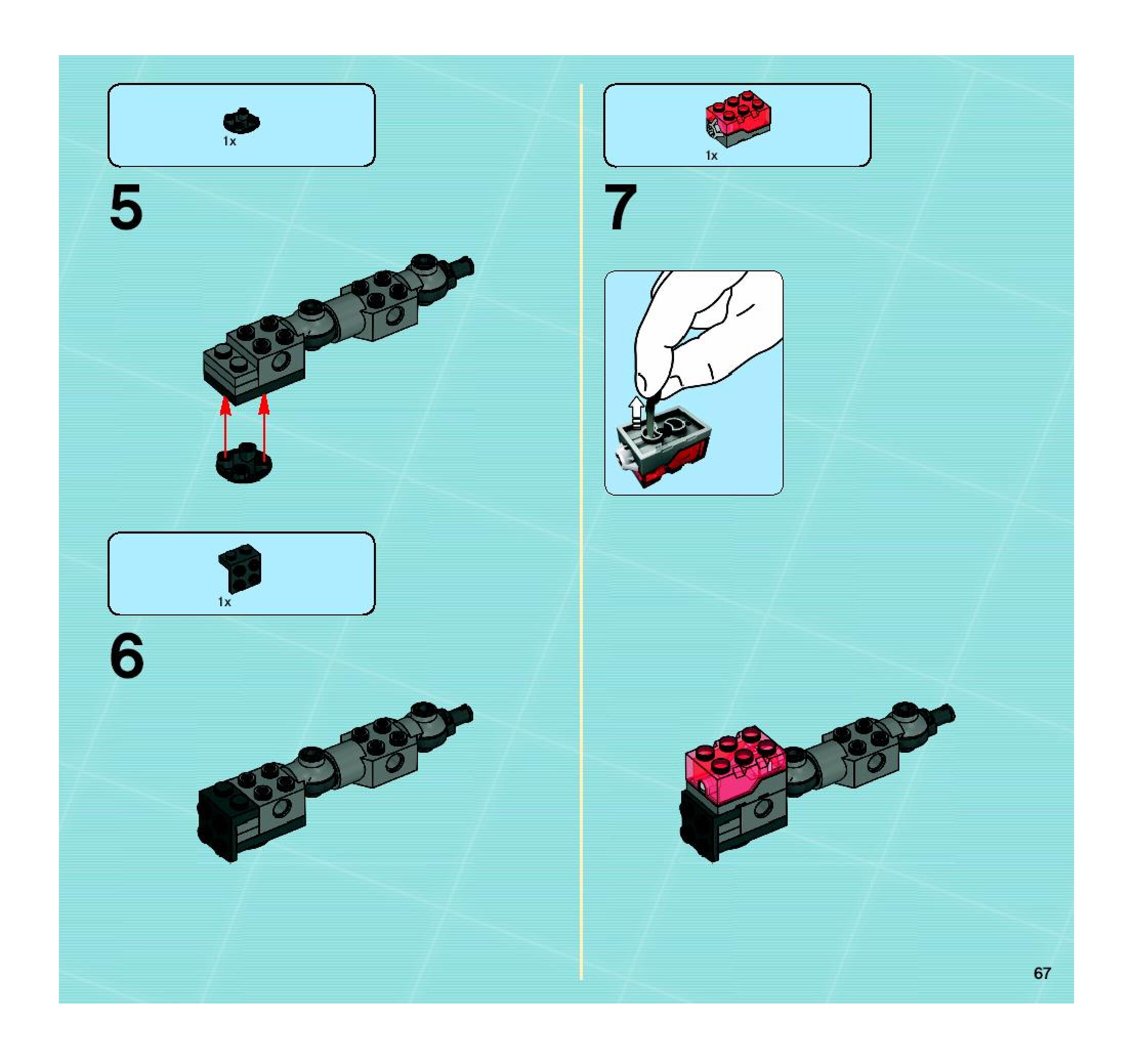 1x

5

1x

6

1x

7

67