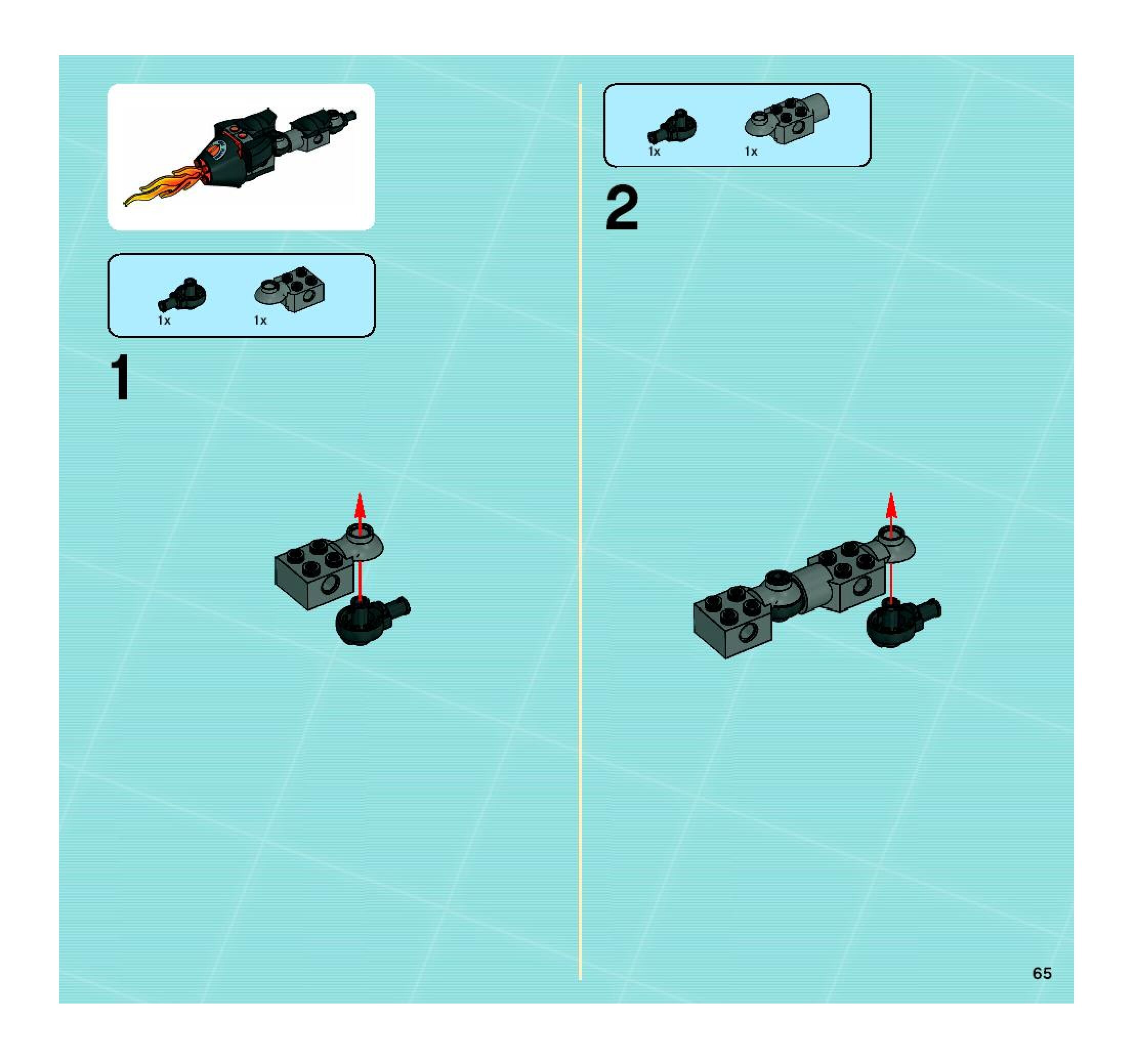 1x 1x

1

1x 1x

2

65