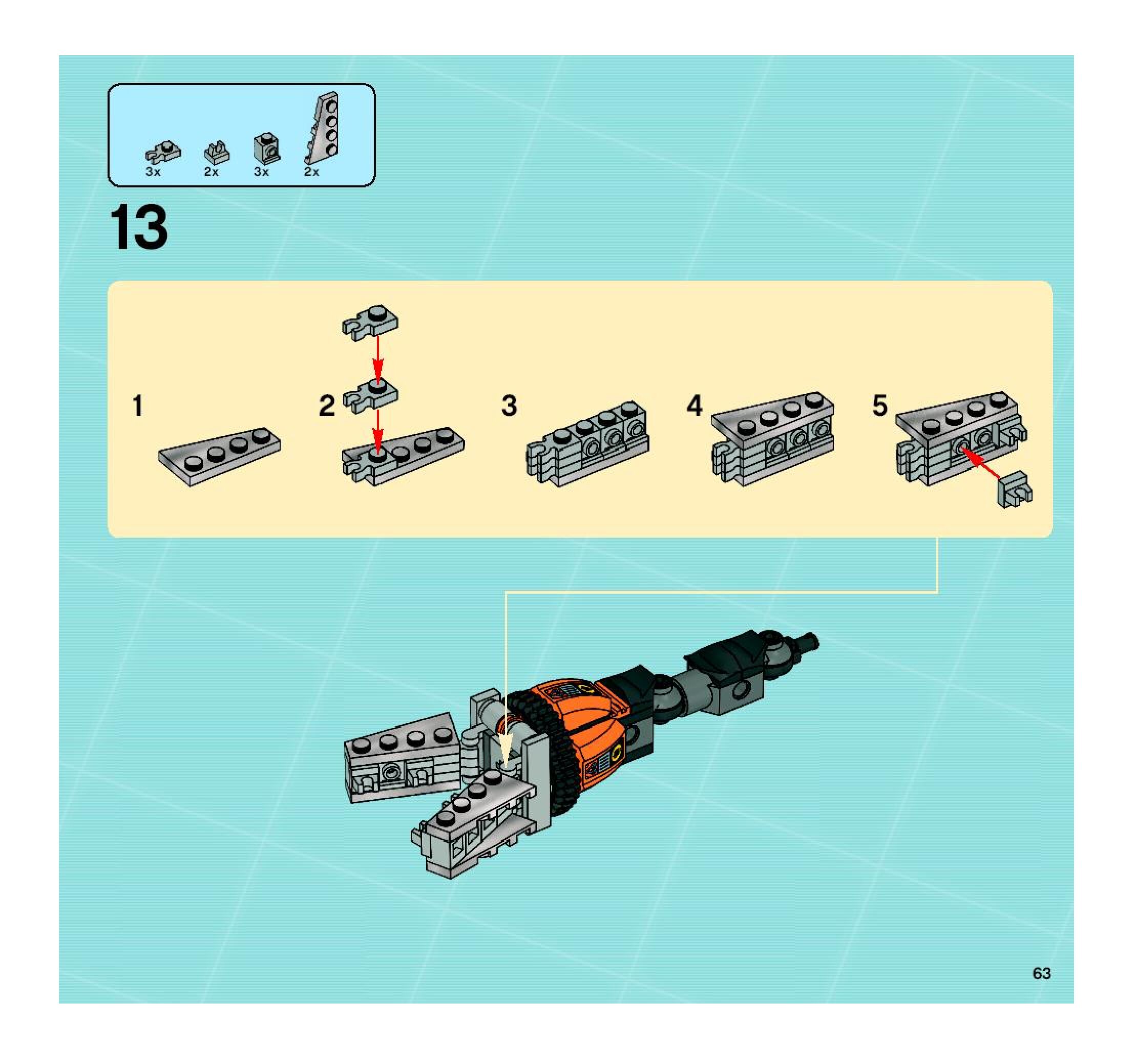 3x 2x 3x 2x

13

1

2

3

4

5

63