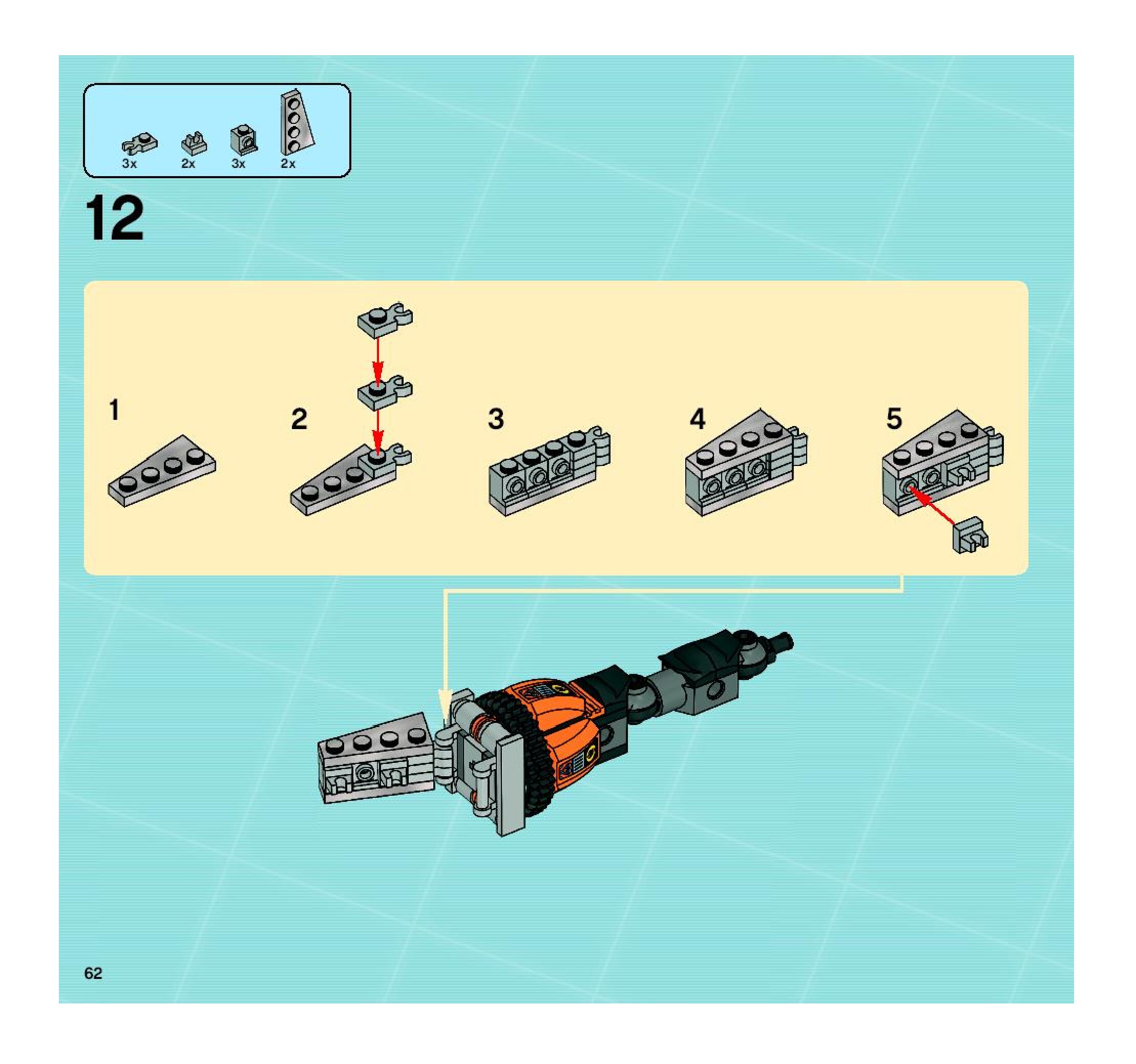 3x 2x 3x 2x

12

1

2

3

4

5

62