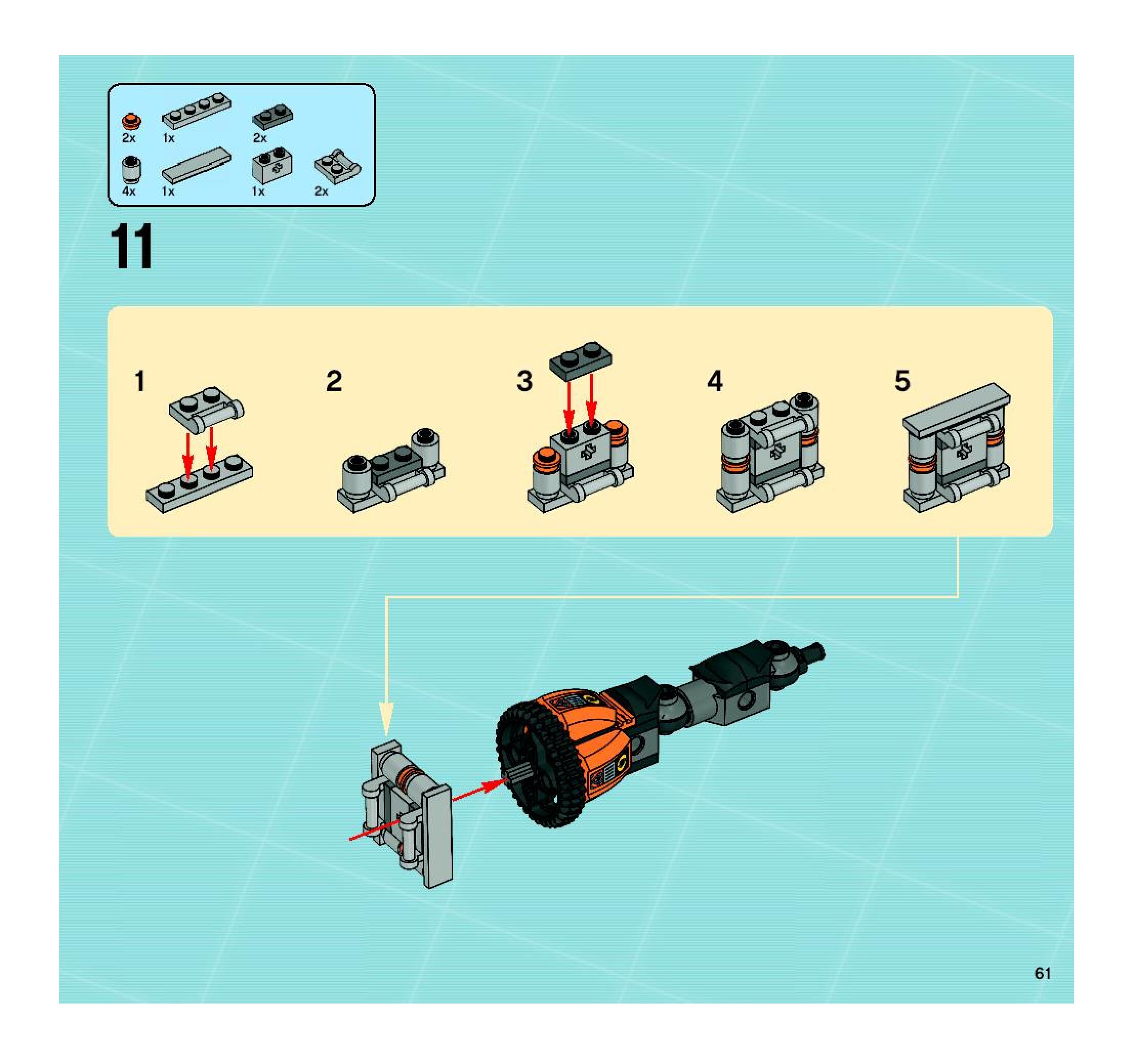 2x 1x 2x

4x 1x 1x 2x

11

1

2

3

4

5

61