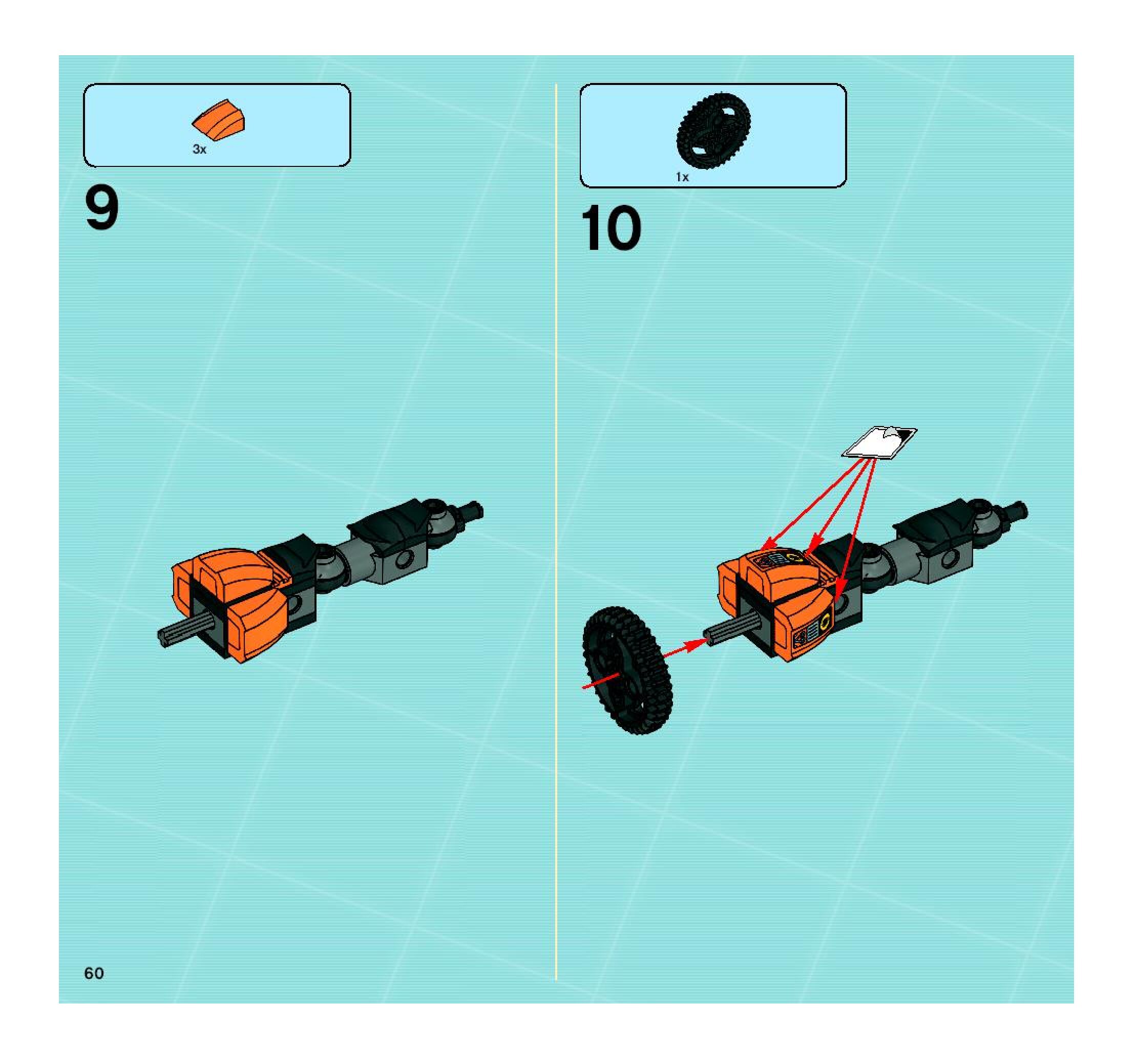 3x

9

1x

10

60