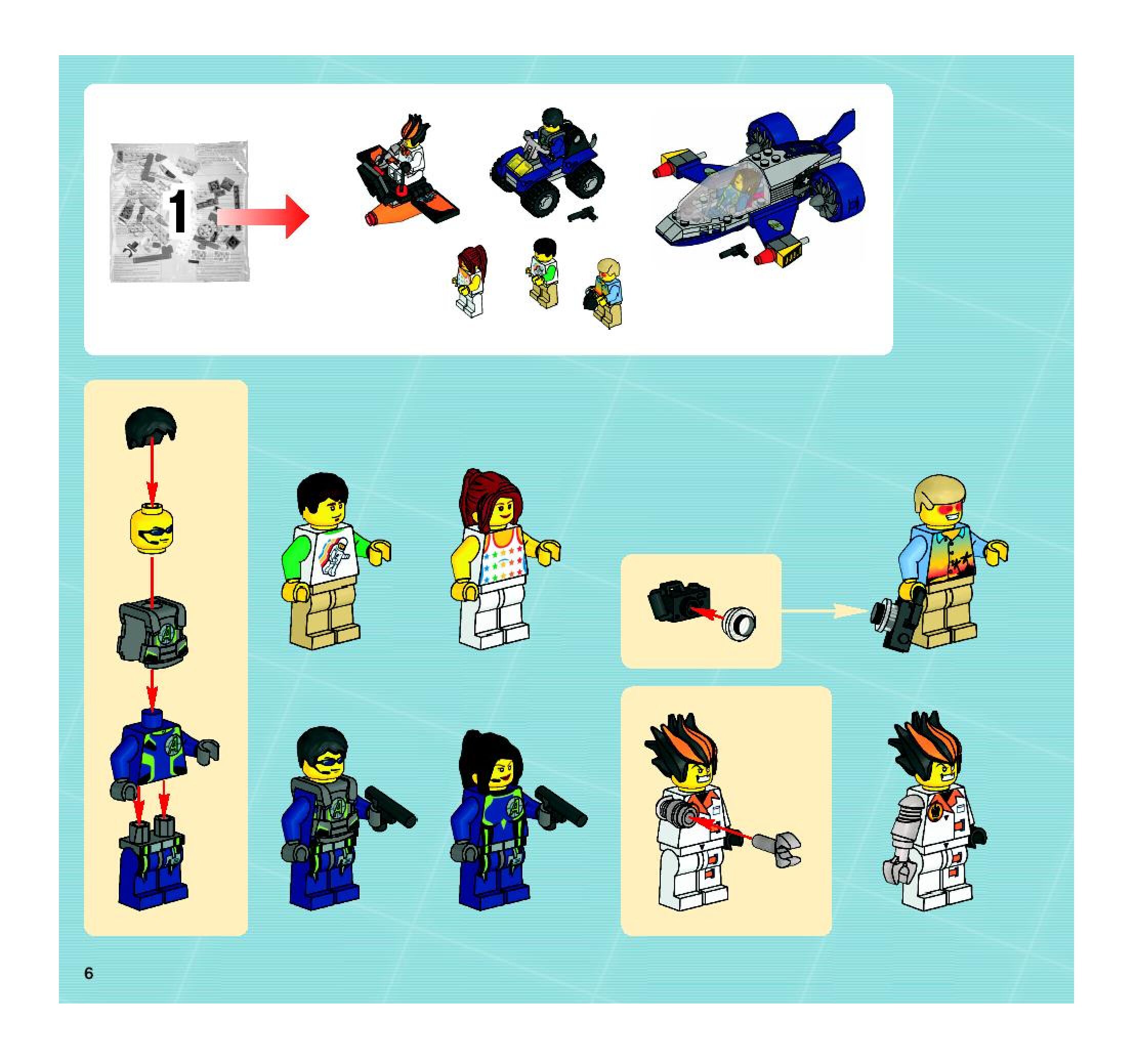 1

6