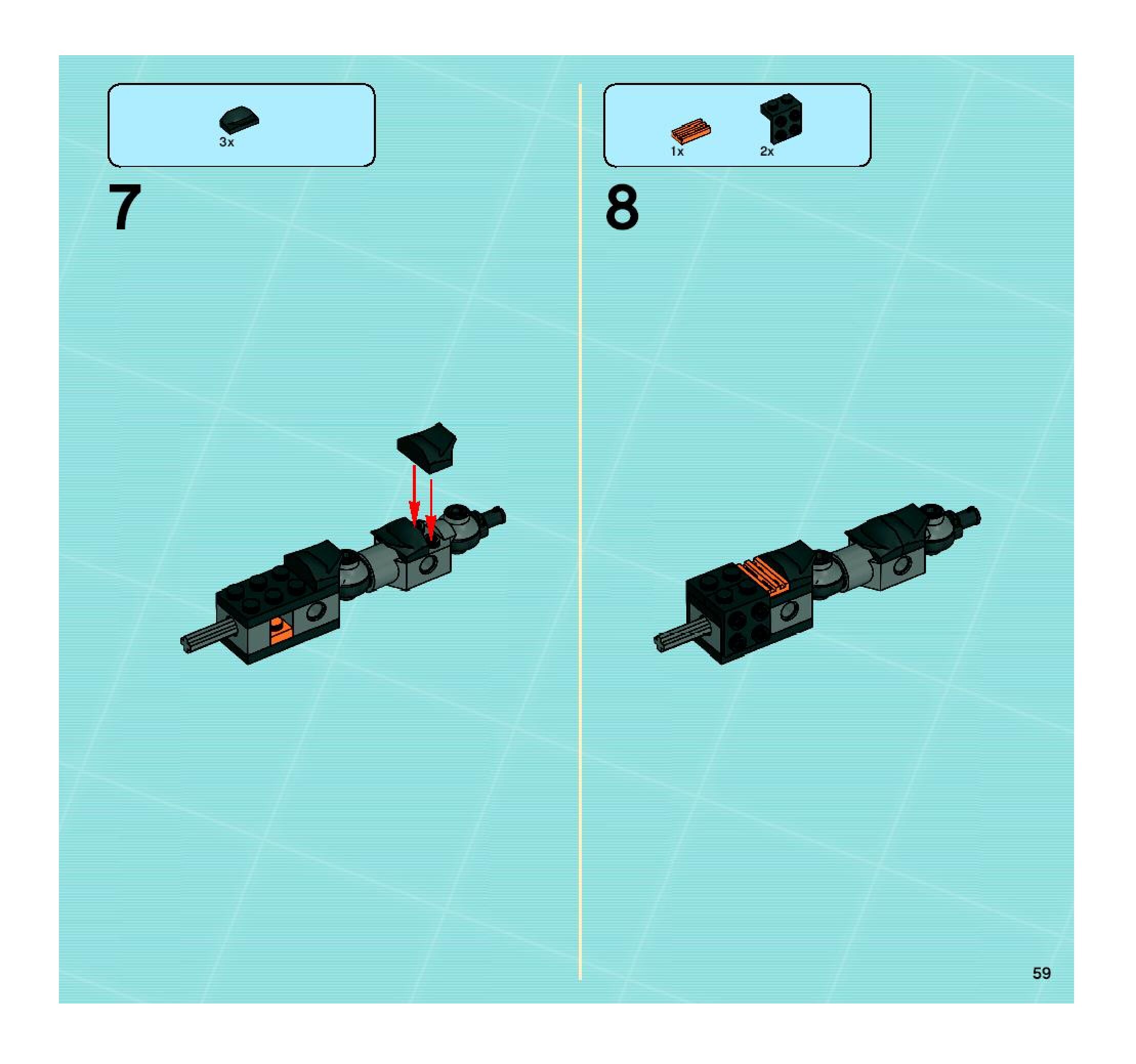 3x

7

1x

2x

8

59