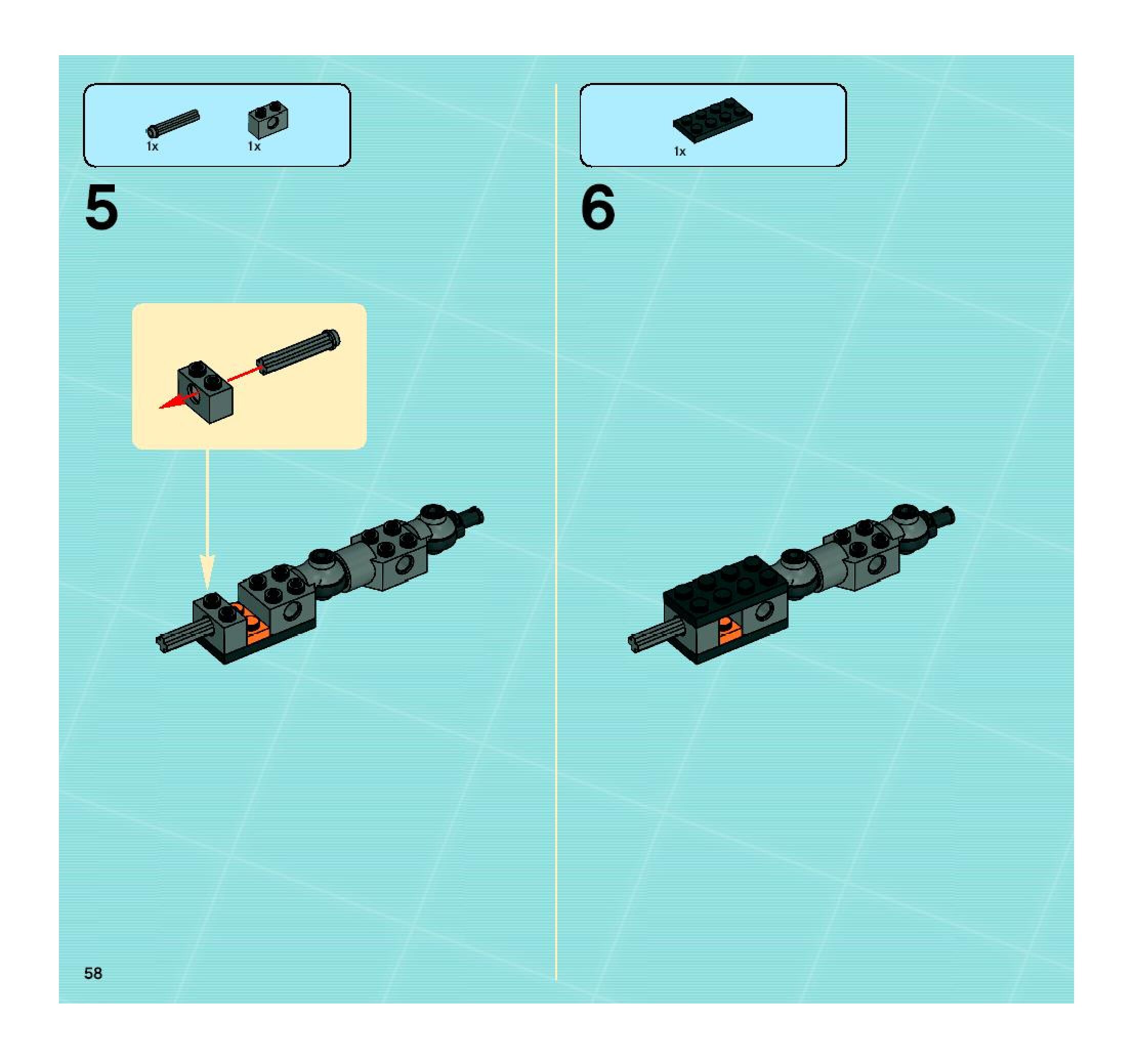 1x 1x

5

1x

6

58