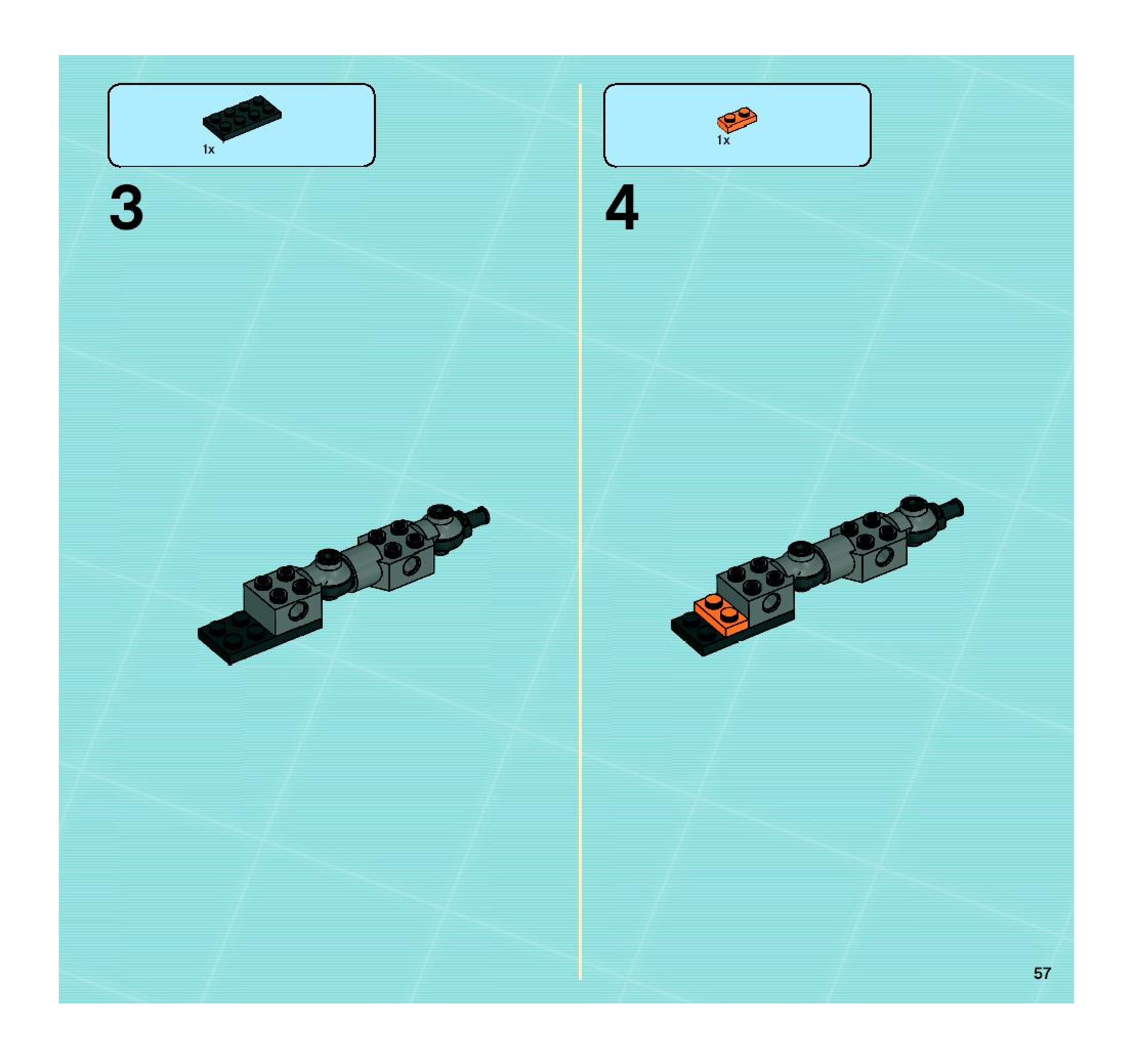 1x

3

1x

4

57