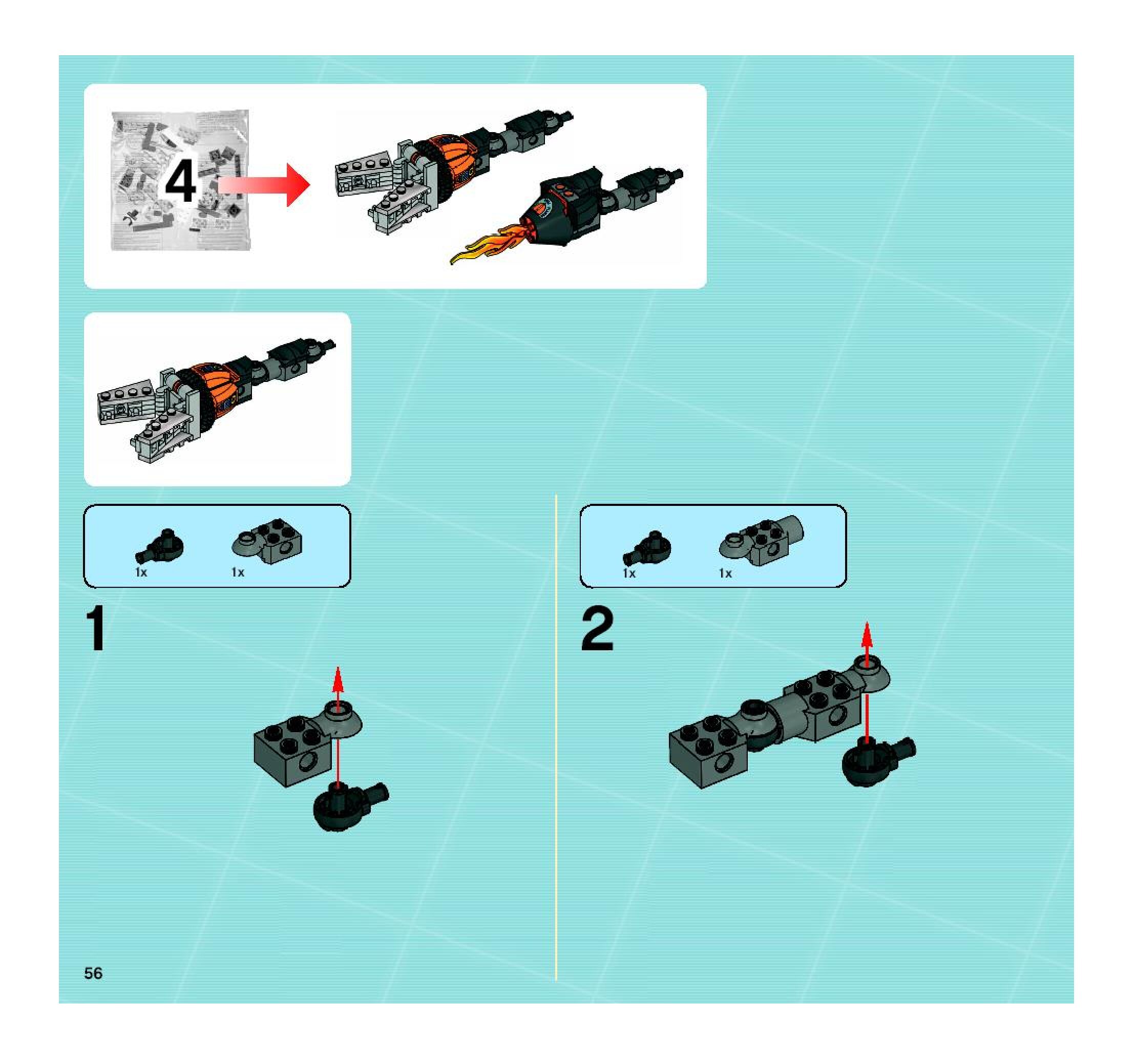 4

1x 1x

1

1x 1x

2

56