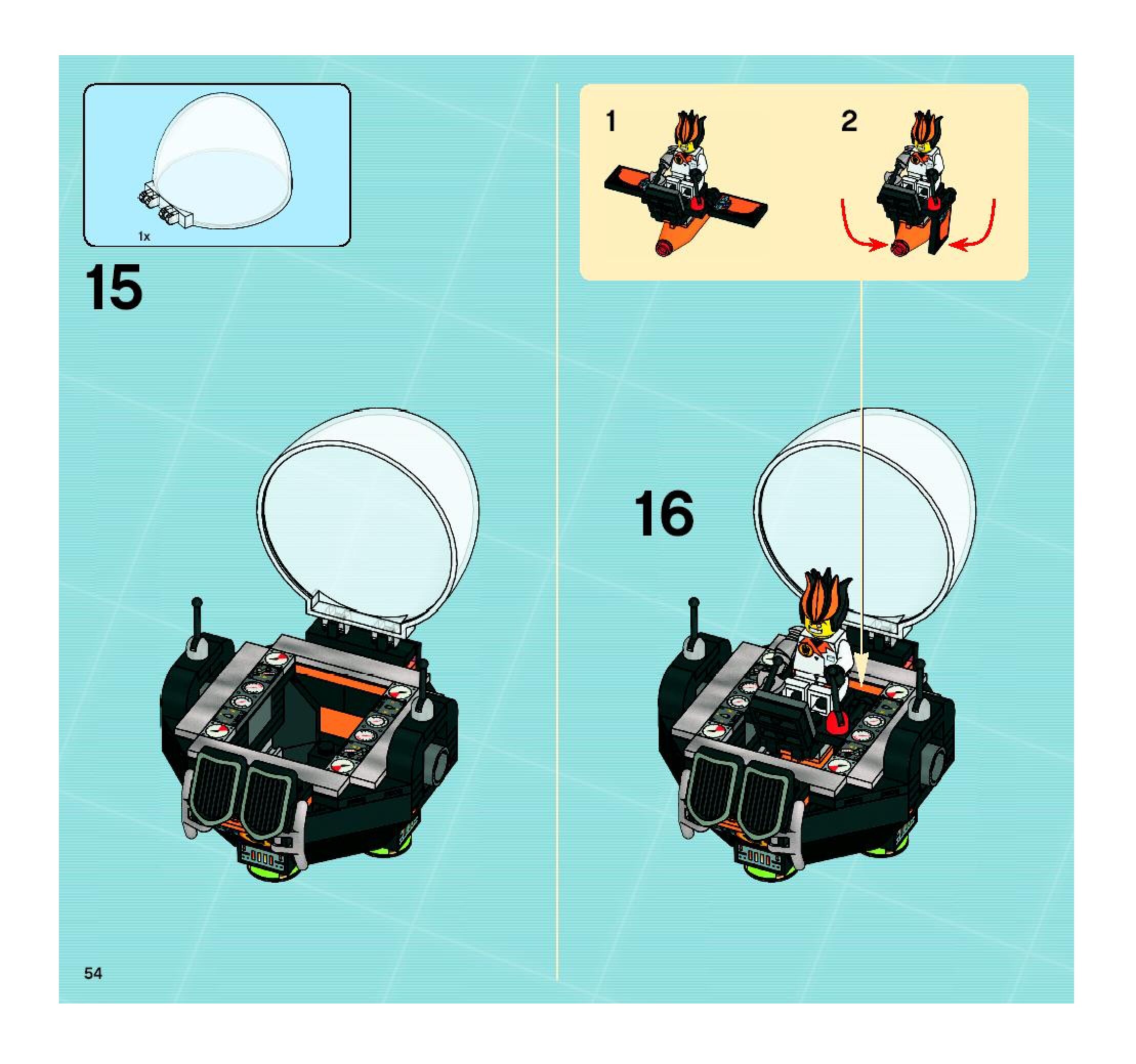 1x

15

1

2

16

54