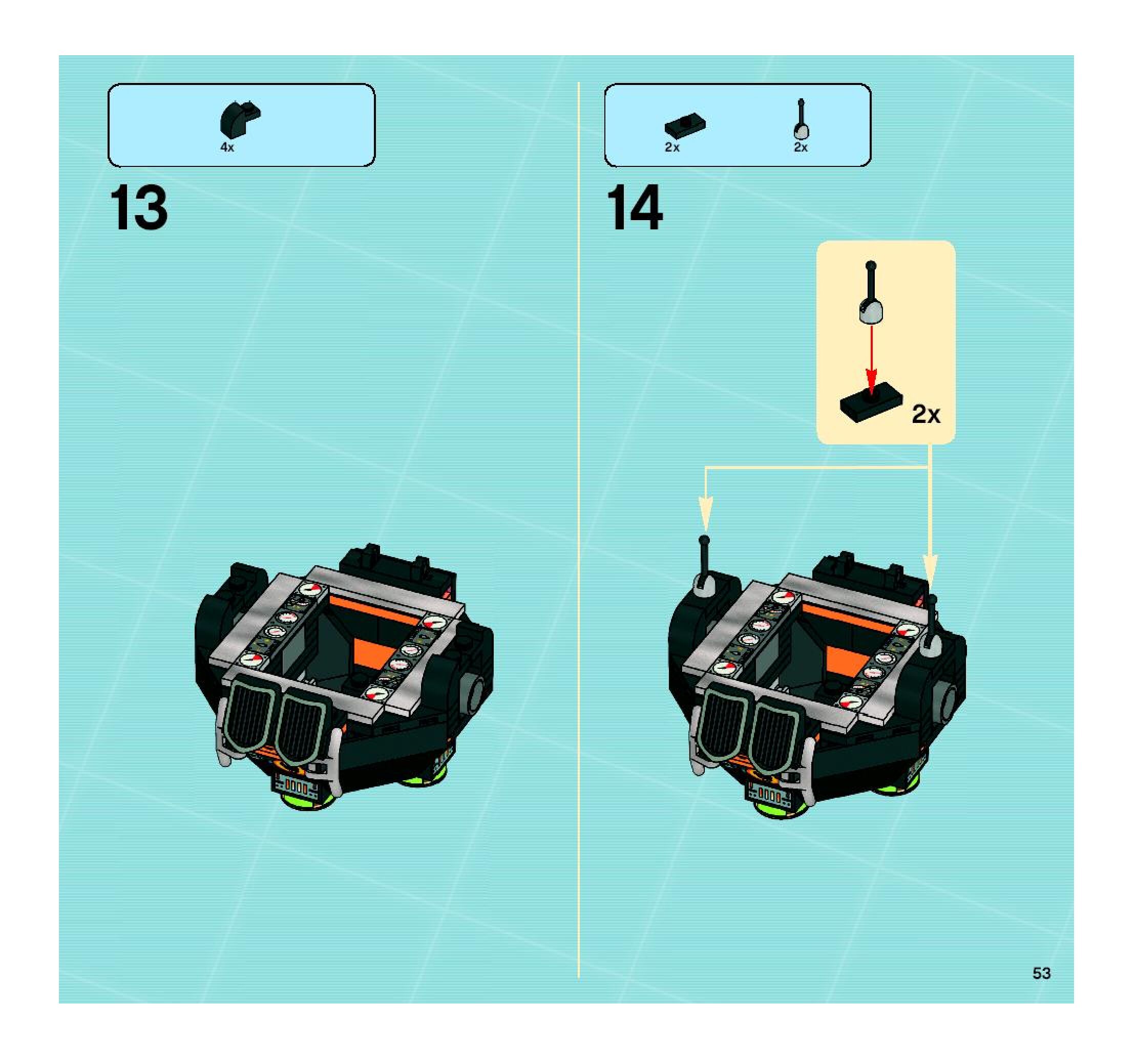 4x

13

2x

2x

14

2x

53