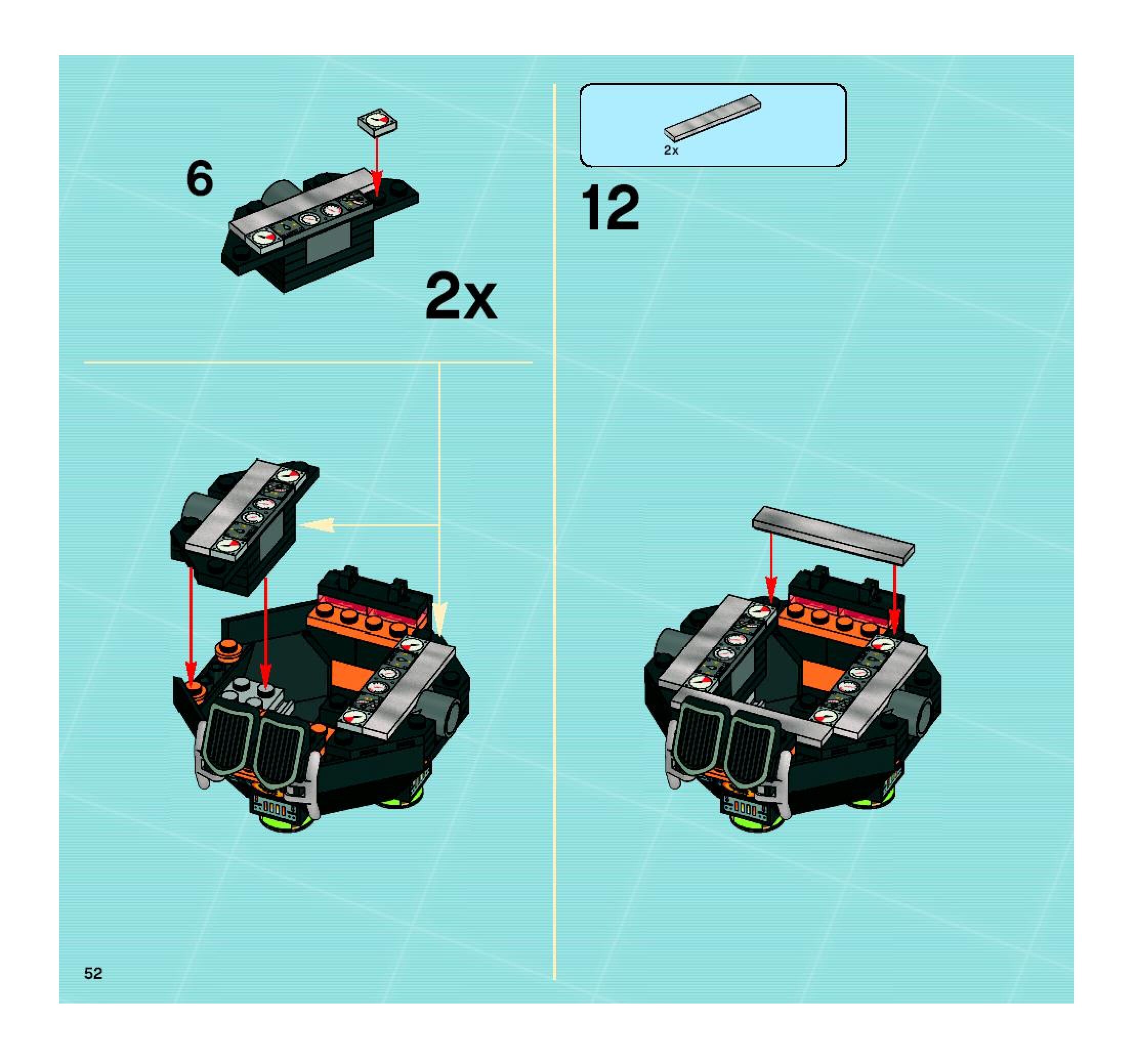 6

2x

2x

12

52