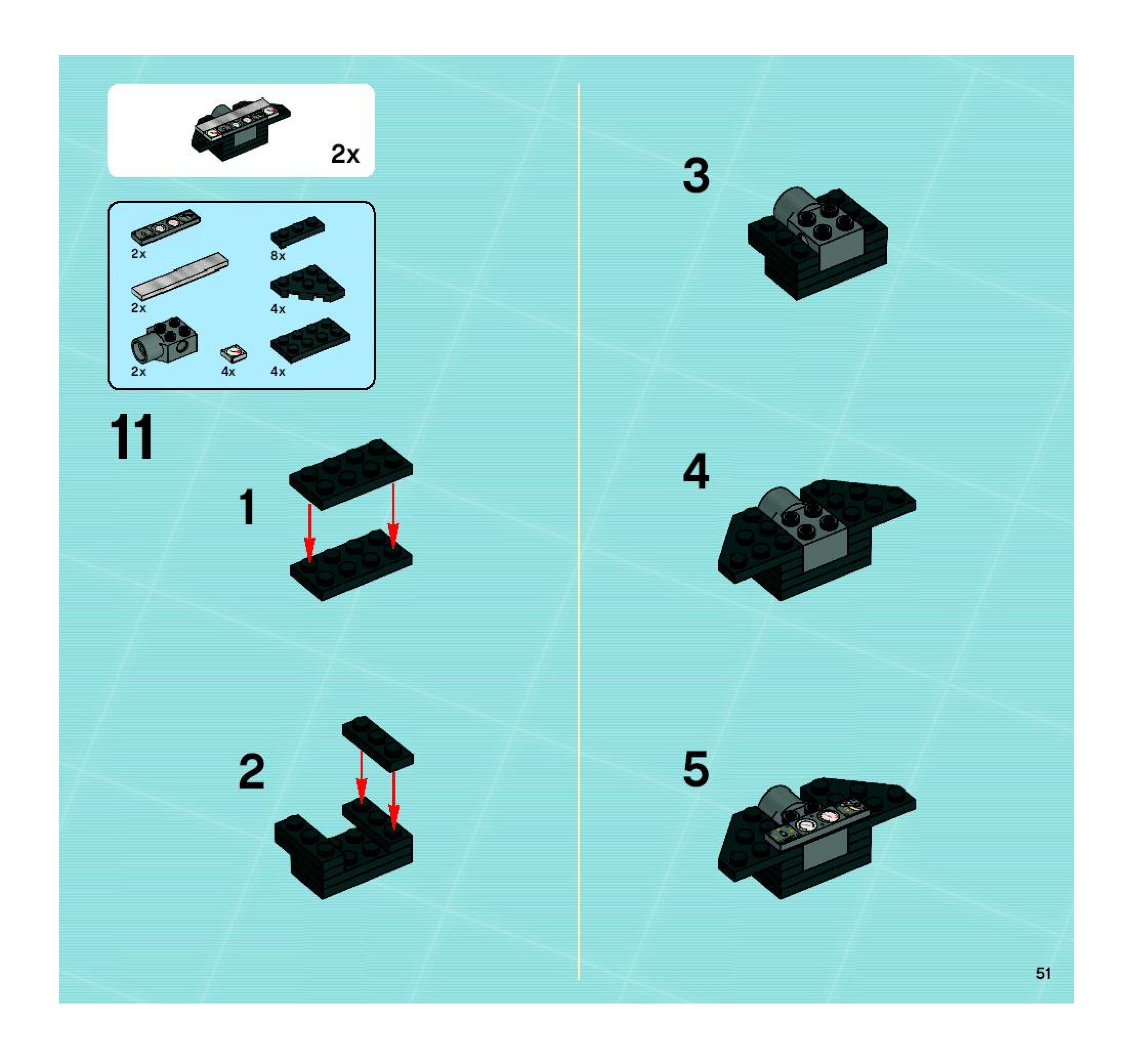 2x

2x
8x
2x
4x
2x
4x
4x

11

1

2

3

4

5

51