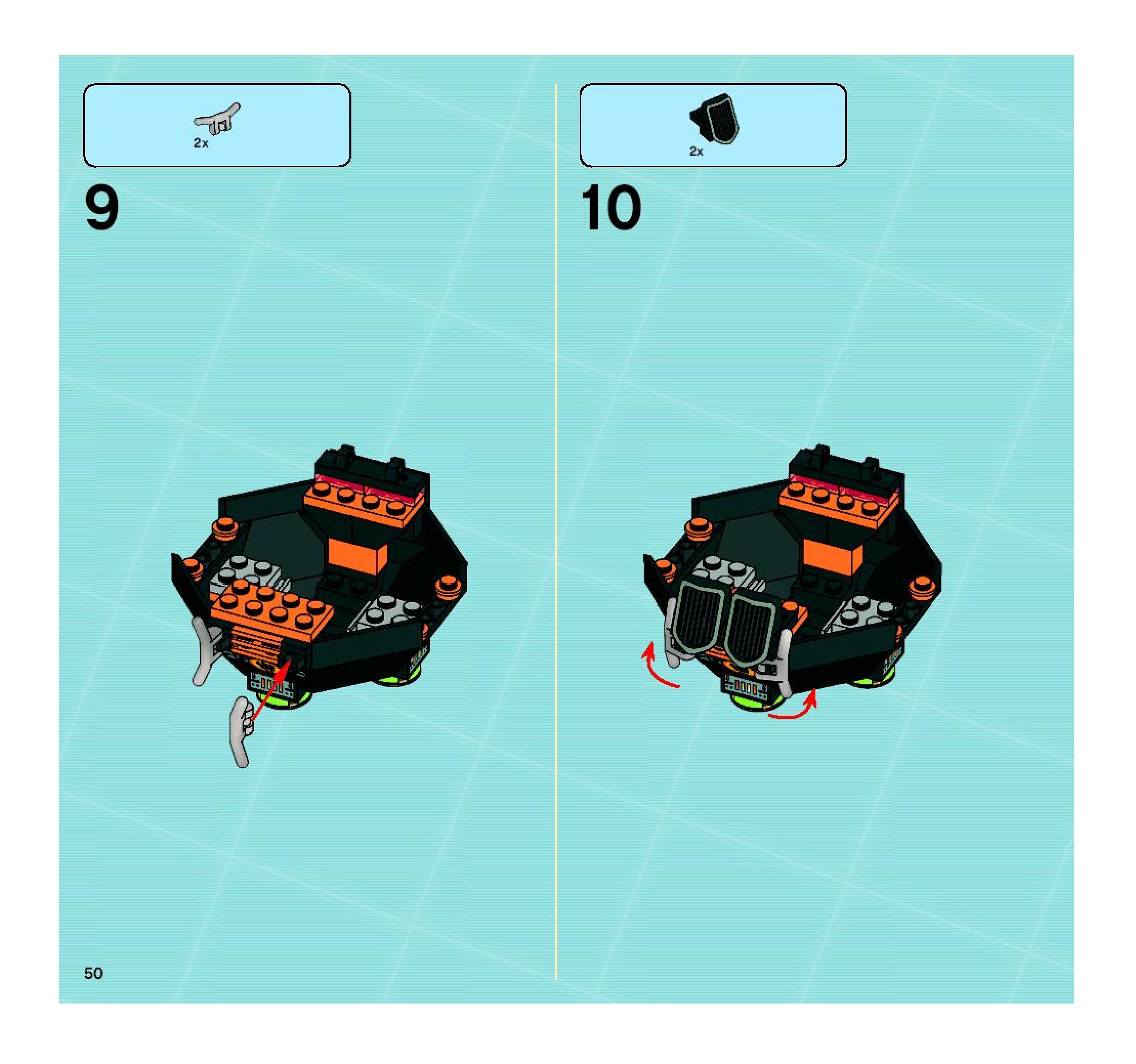 2x

9

2x

10

50