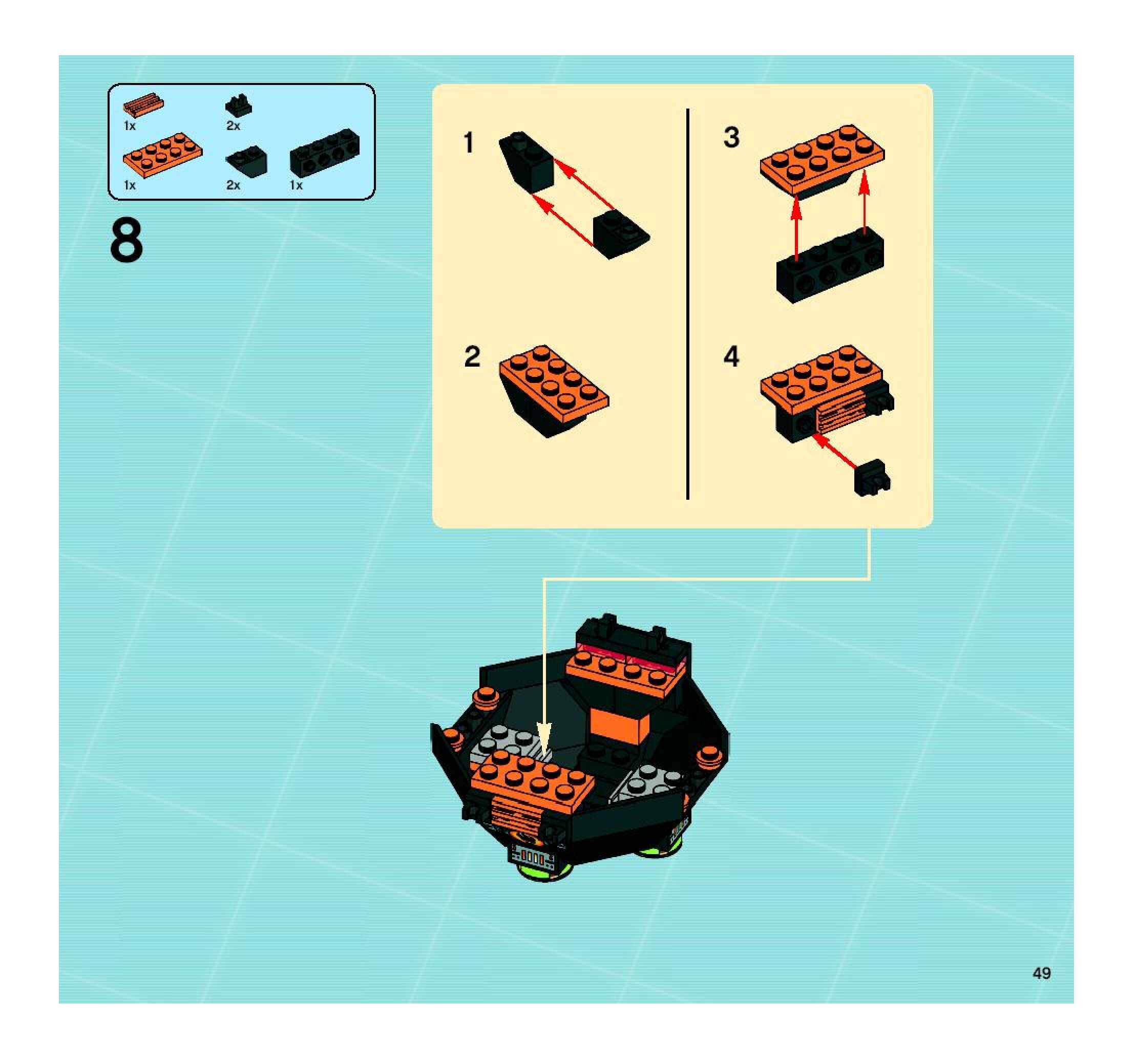 1x
2x
1x
2x
1x

8

1

2

3

4

49