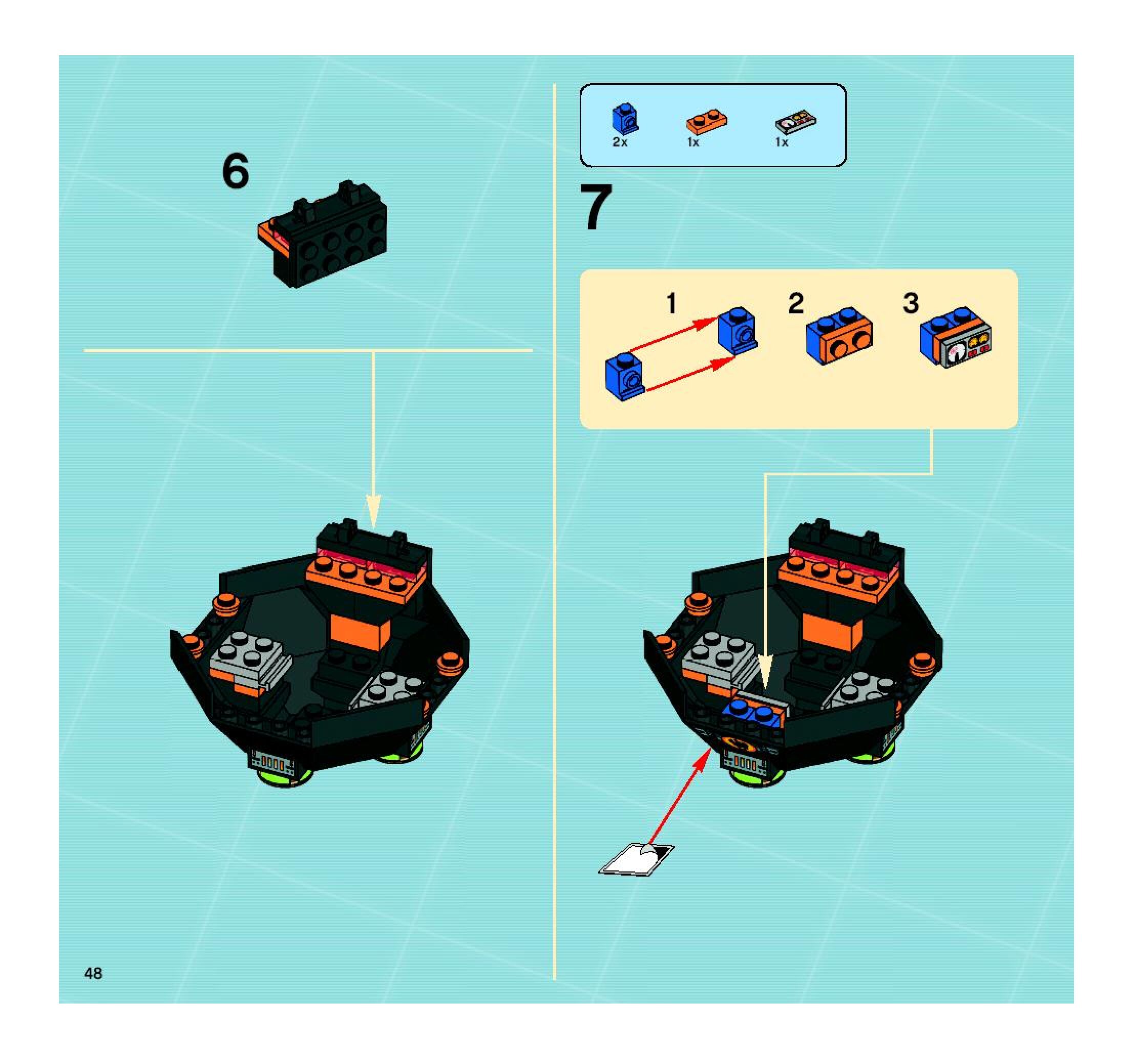 6

2x
1x
1x

7

1
2
3

48