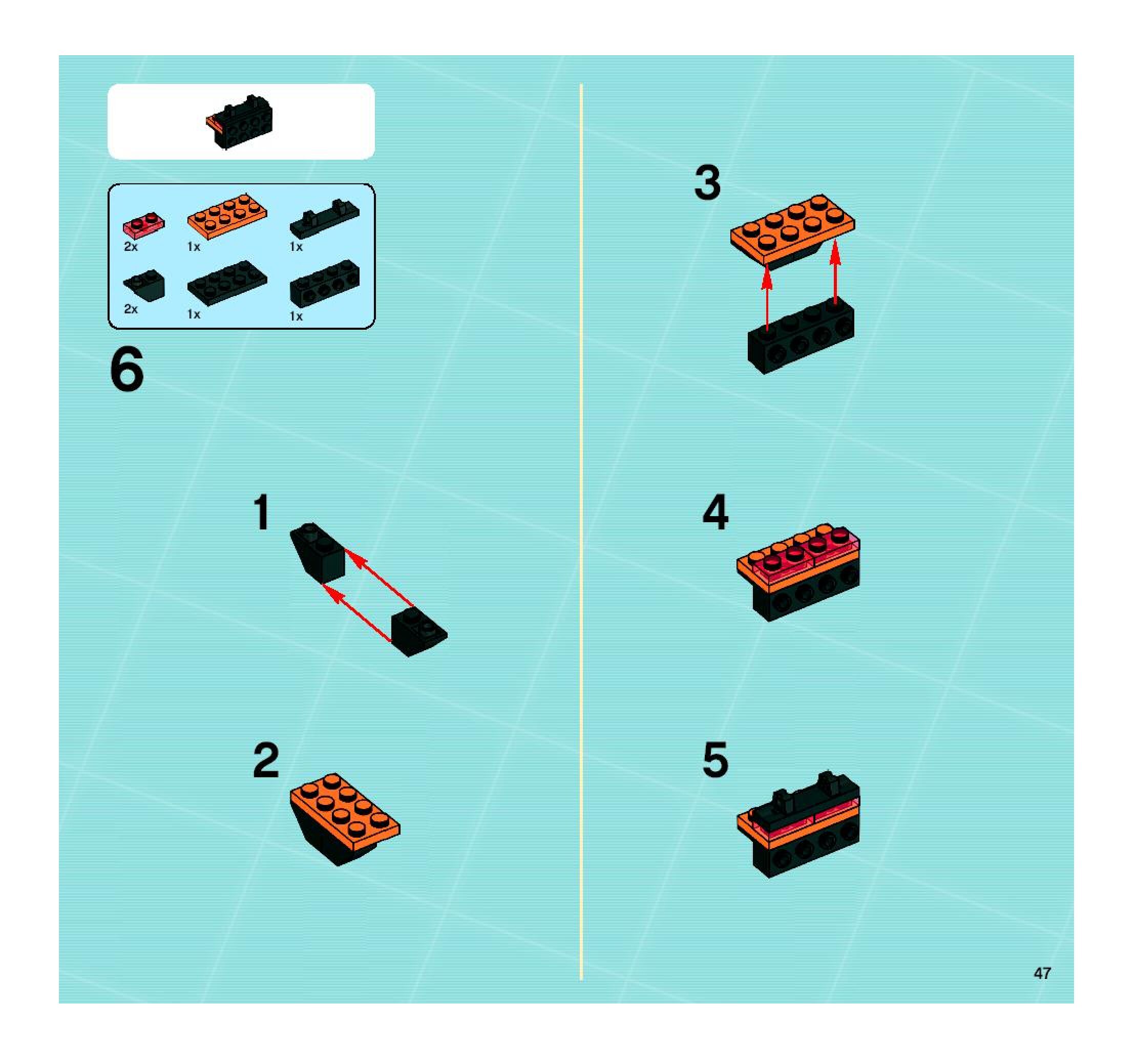 2x
1x
1x
2x
1x
1x

6

1

2

3

4

5

47