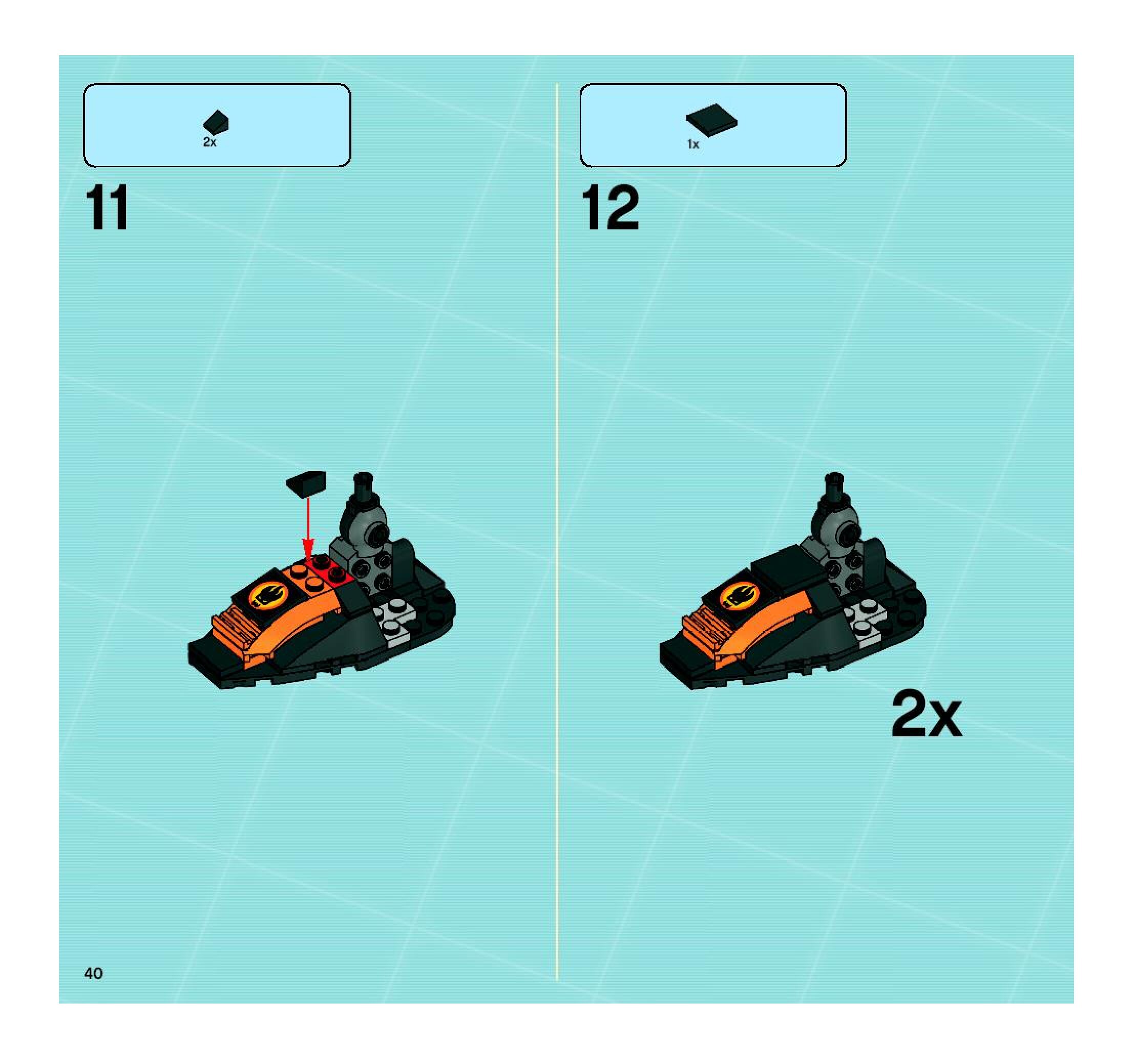 2x

11

1x

12

2x

40