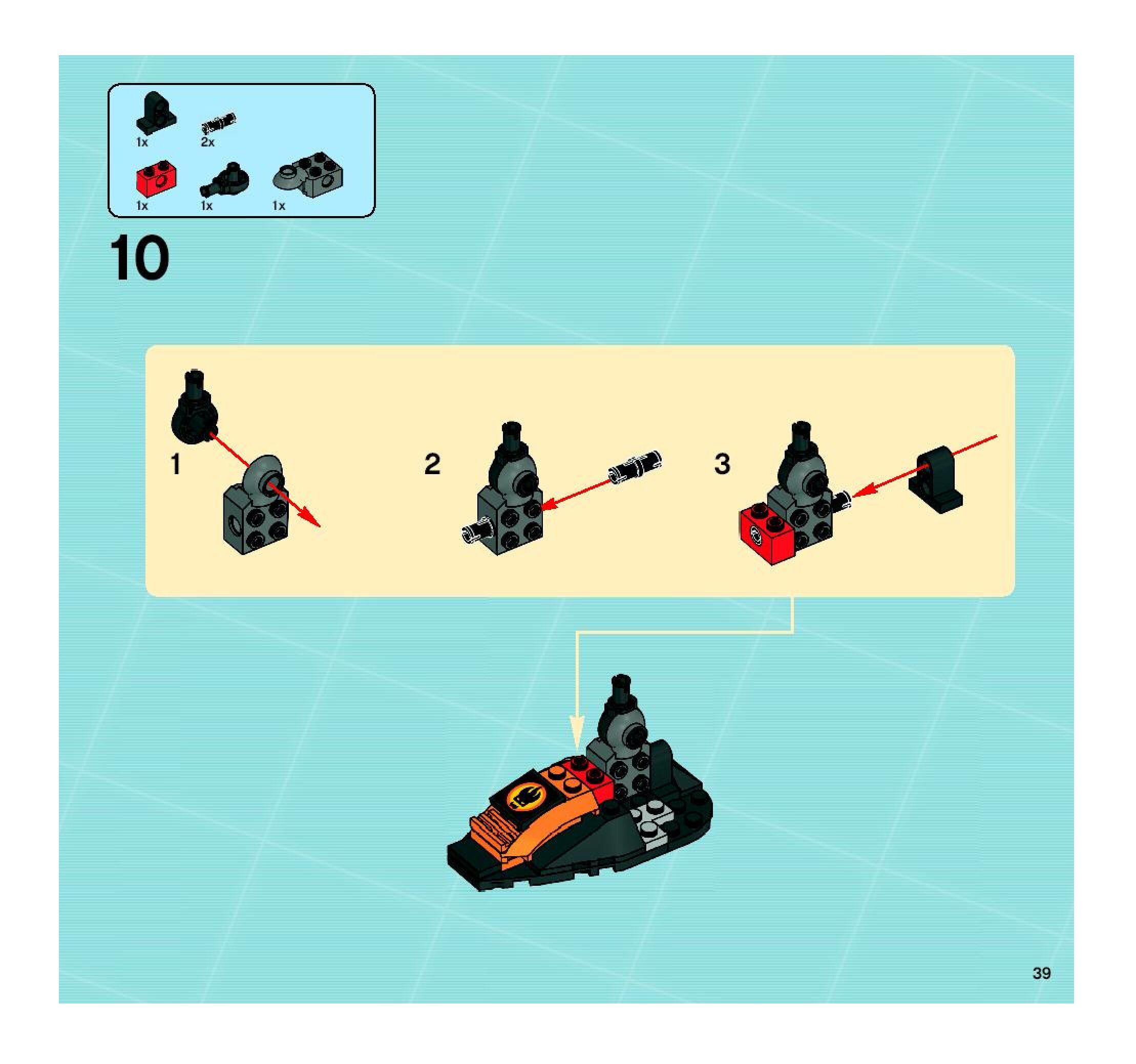 1x 2x

1x 1x 1x

10

1

2

3

39