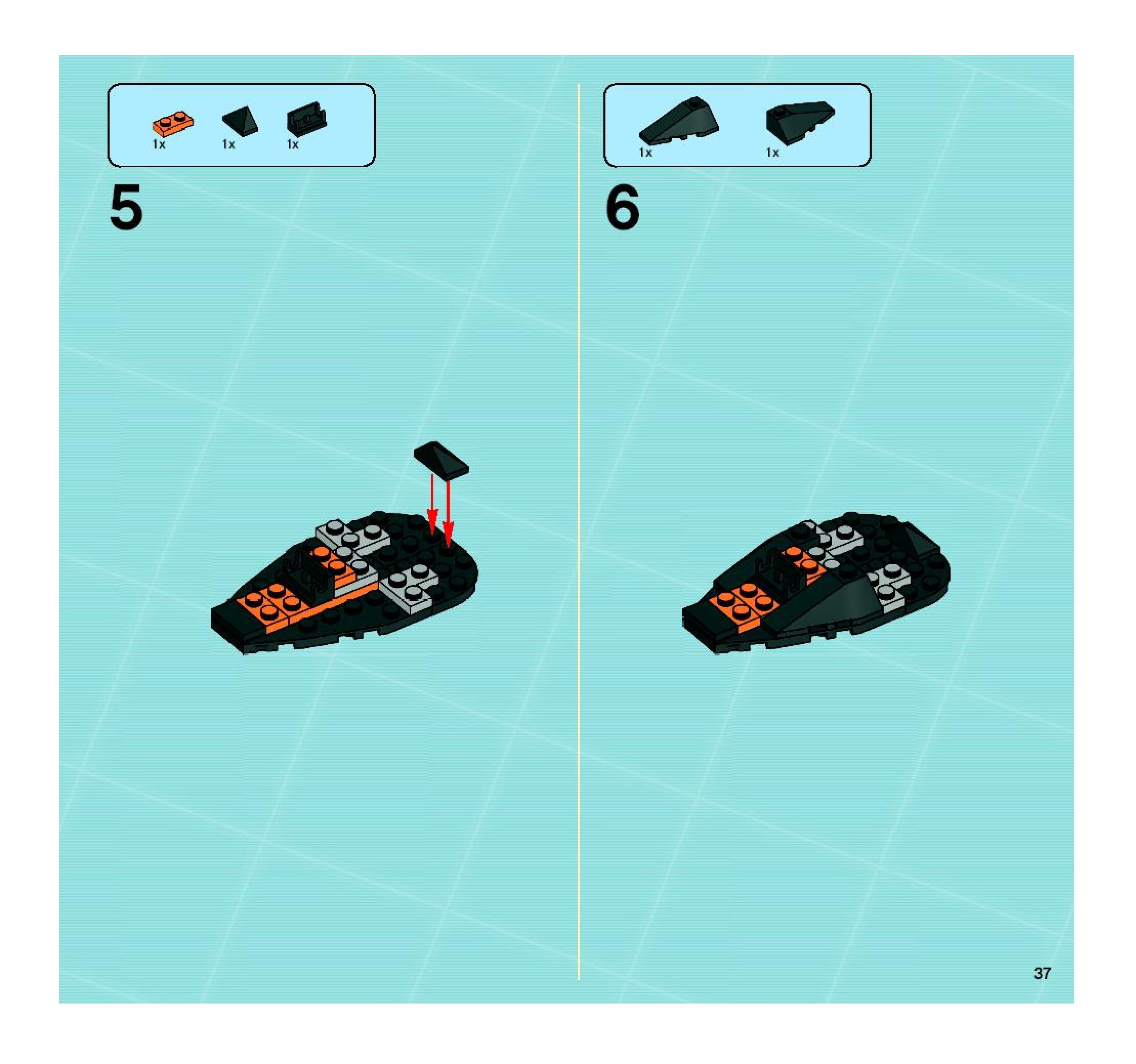 1x 1x 1x

5

1x 1x

6

37