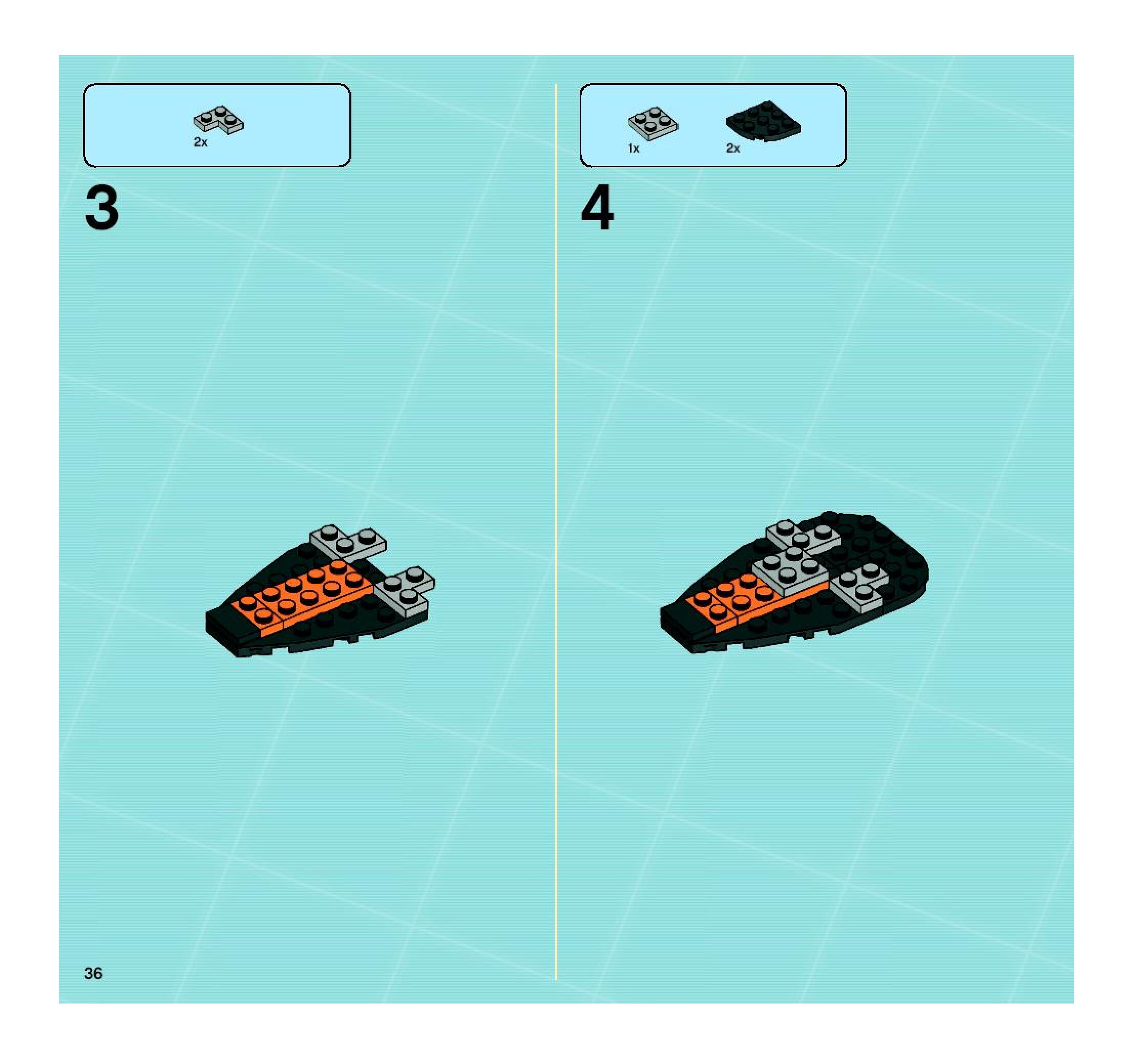 2x

3

1x

2x

4

36