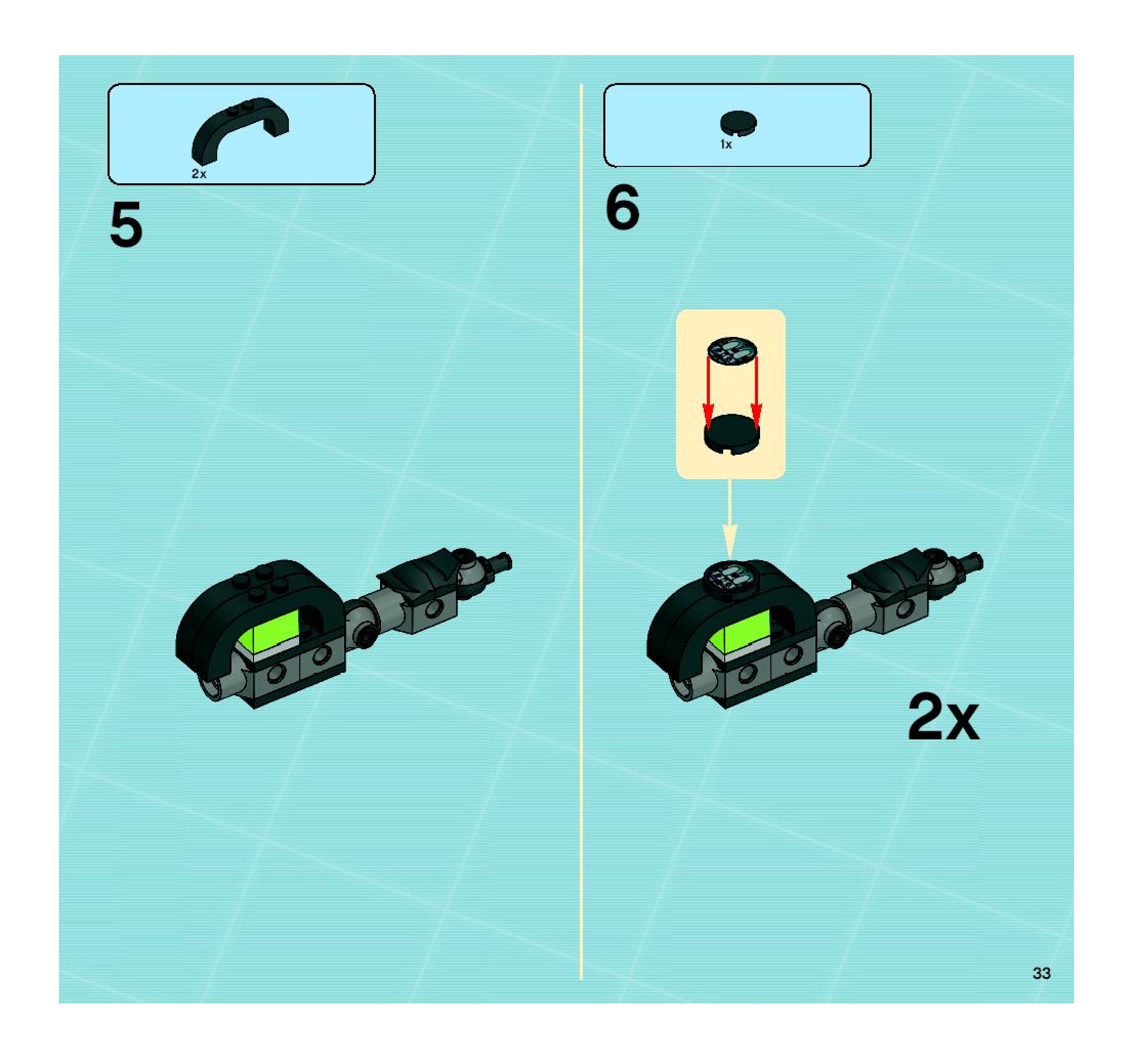 2x

5

1x

6

2x

33