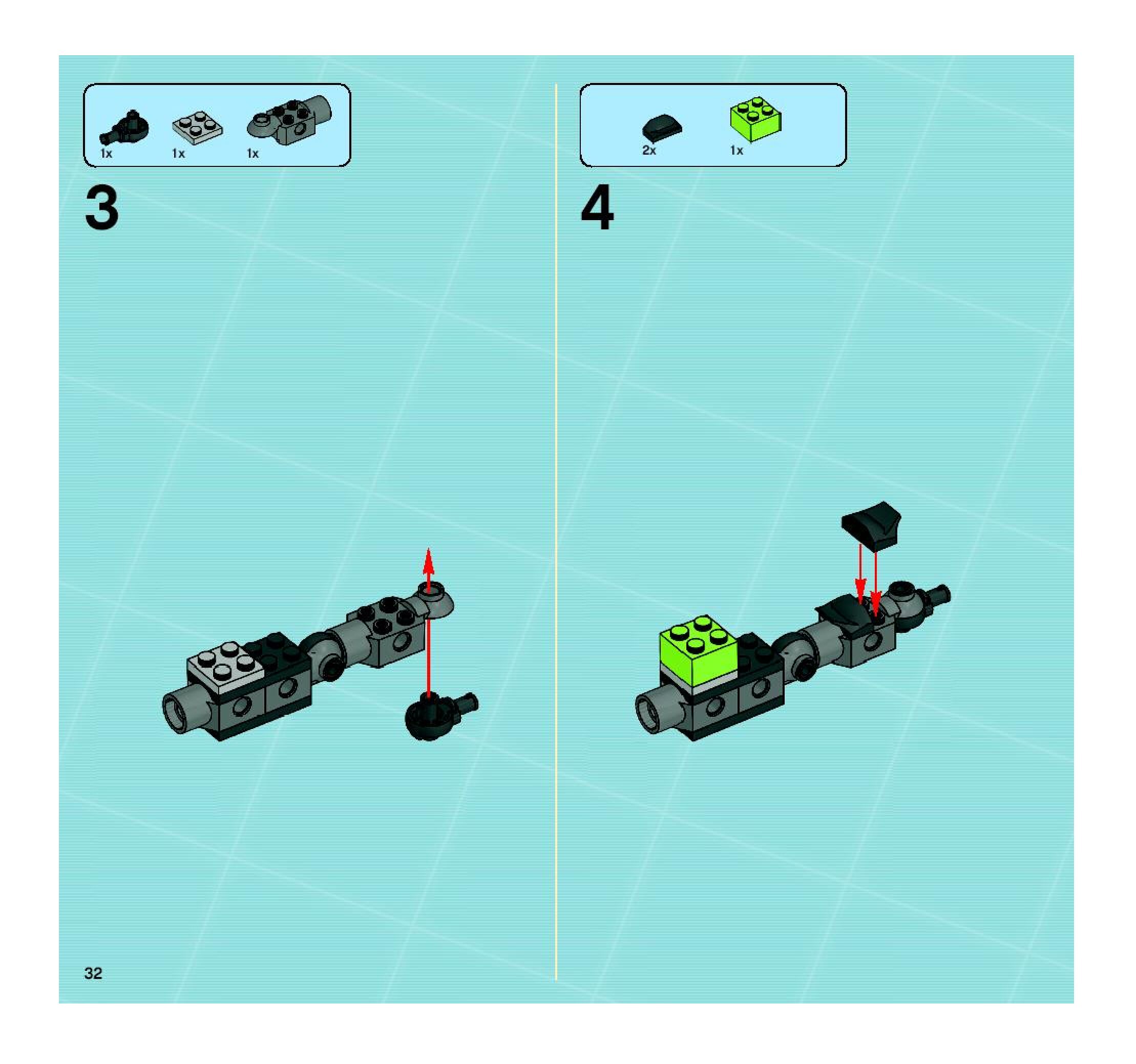 1x 1x 1x

3

2x 1x

4

32