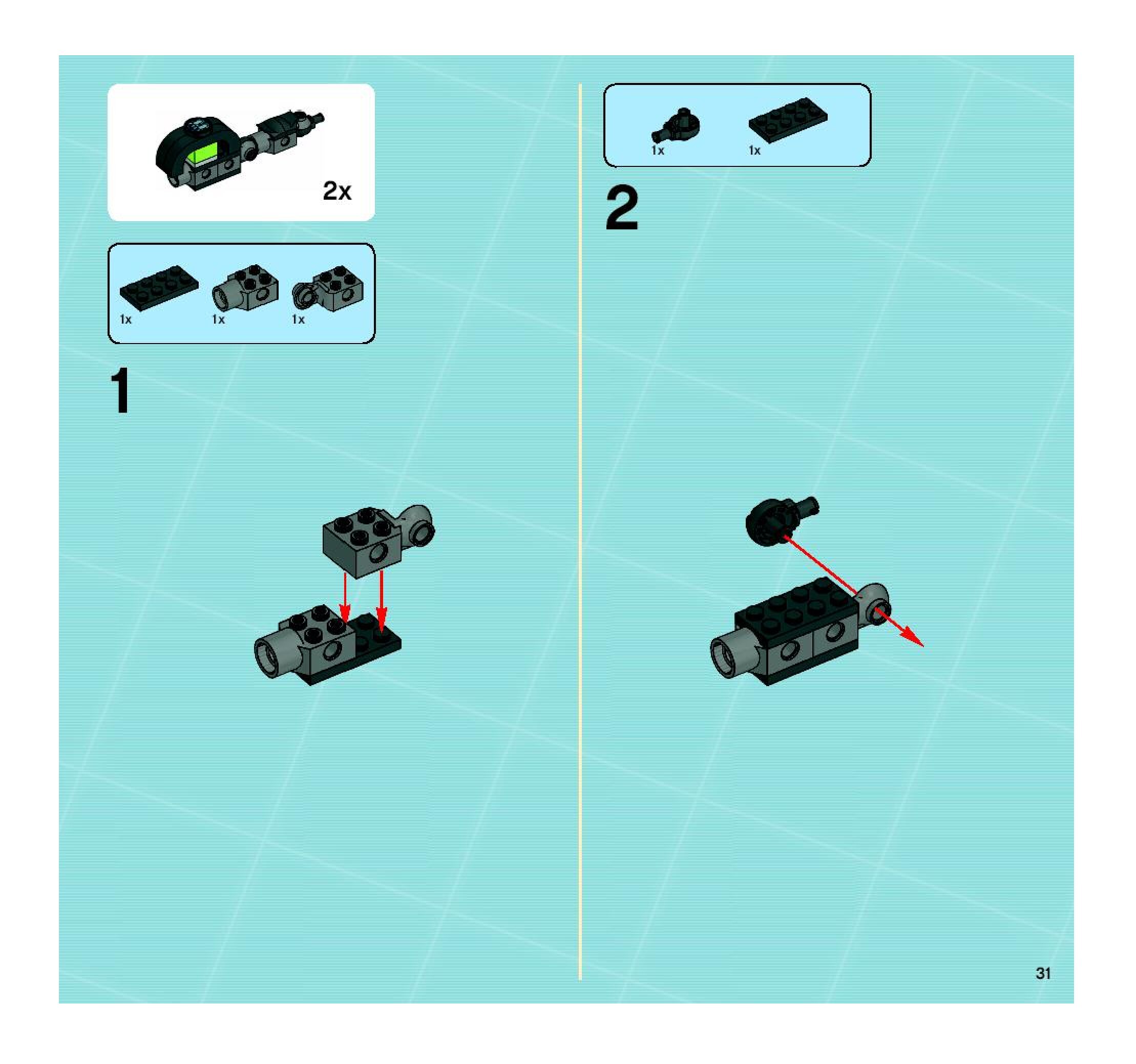 2x

1x 1x 1x

1

1x 1x

2

31