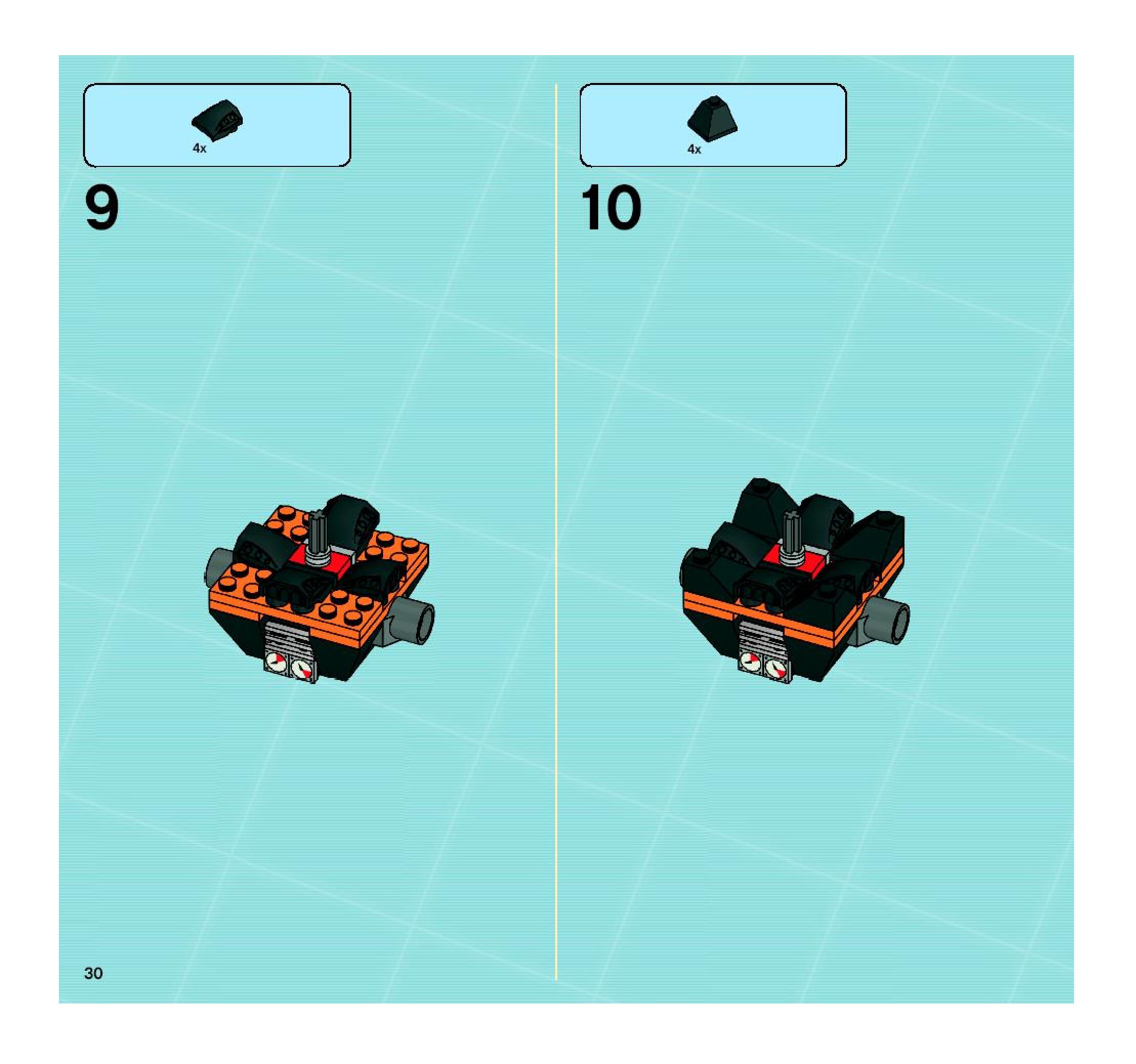 4x

9

4x

10

30