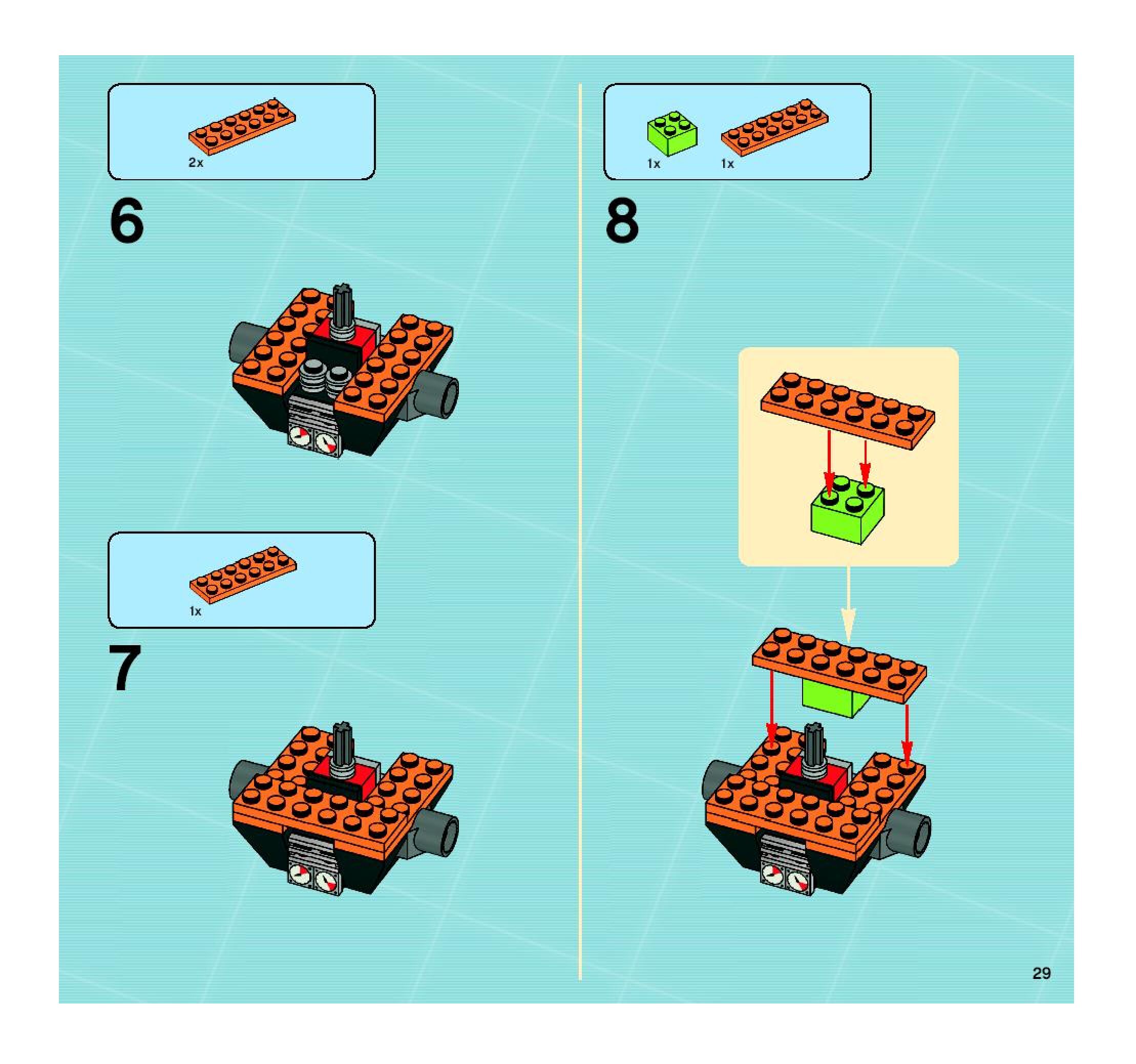 2x

6

1x

7

1x 1x

8

29