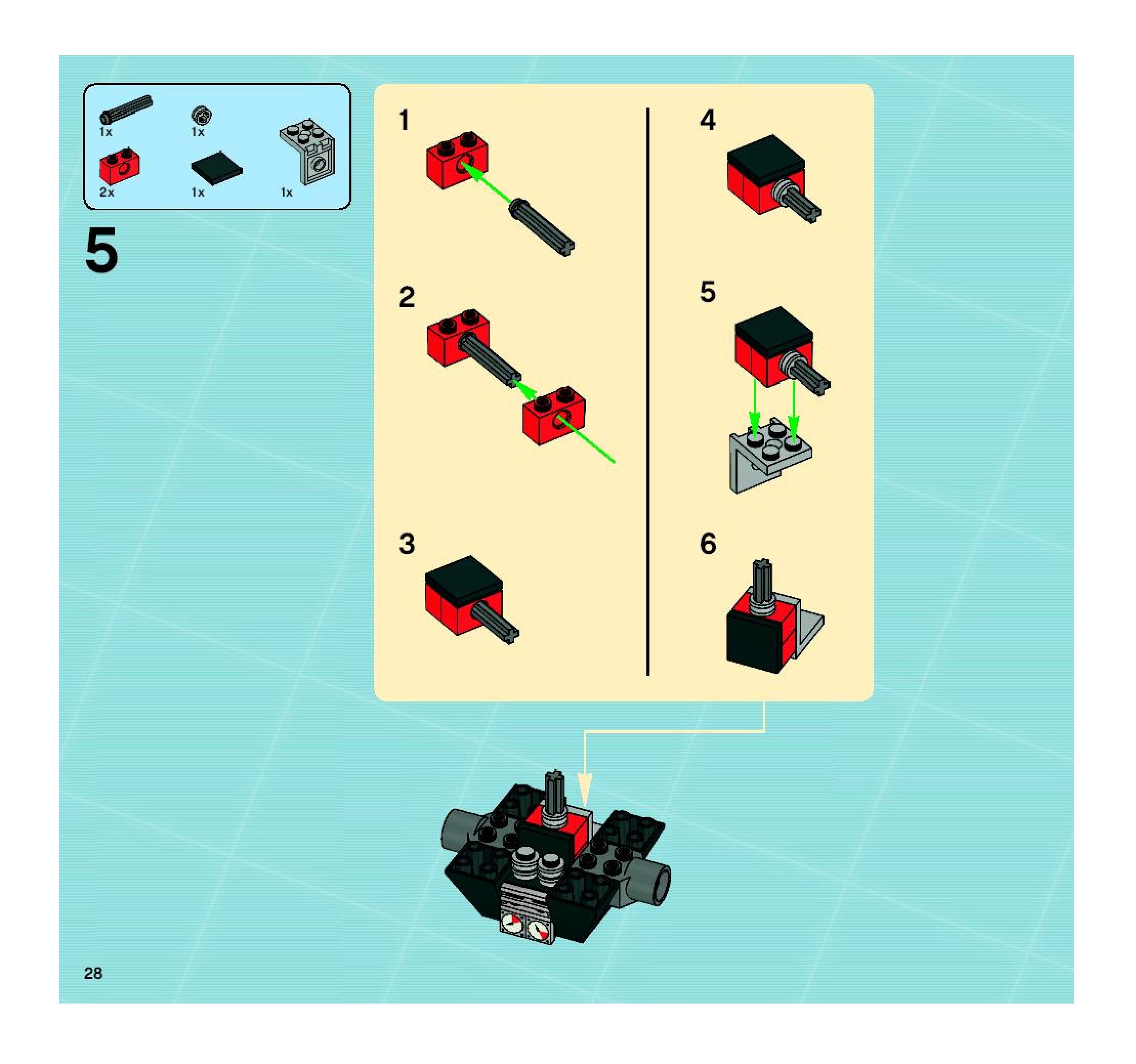 1x
1x
2x
1x
1x

5

1

2

3

4

5

6

28