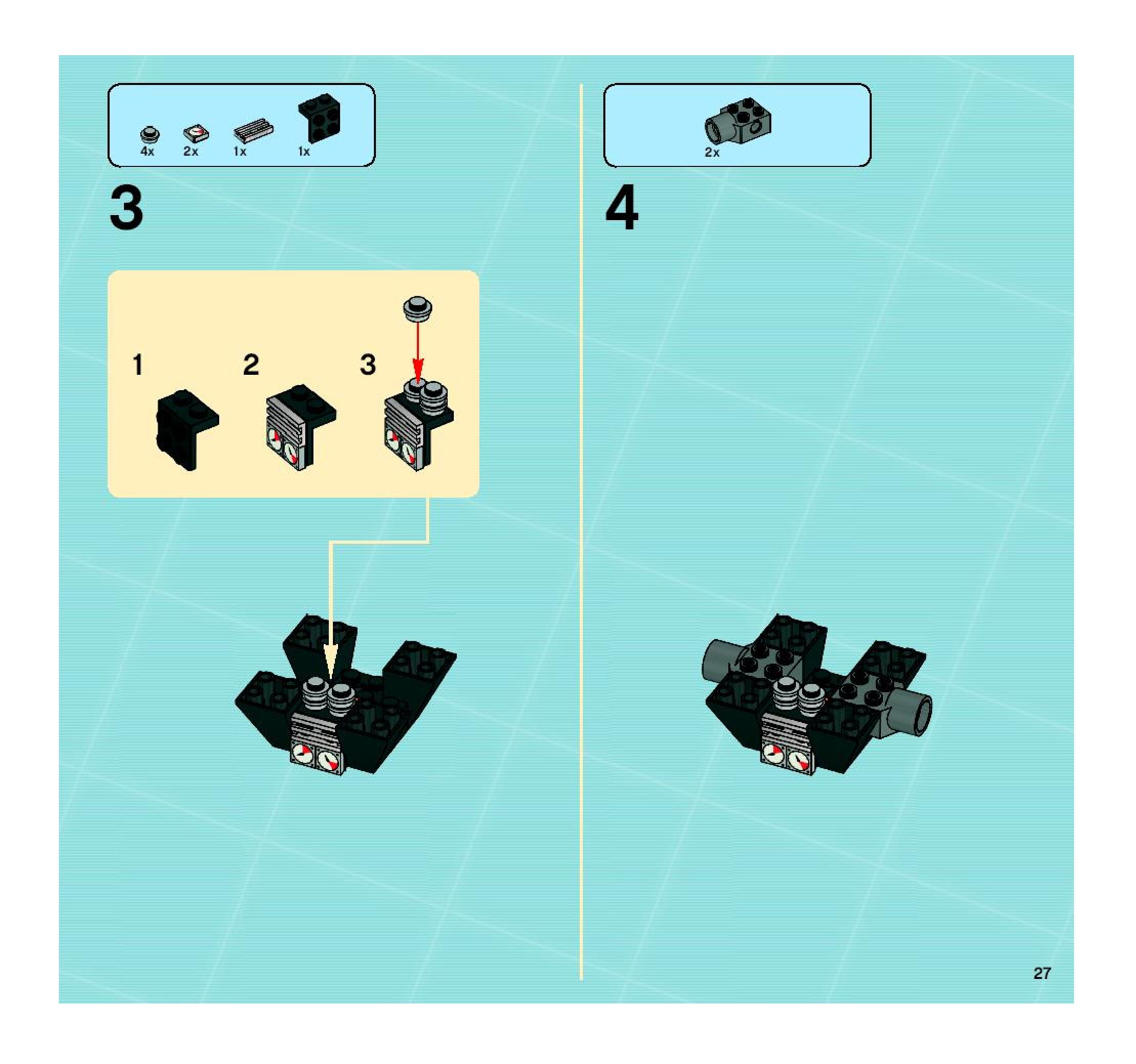 4x 2x 1x 1x

3

1 2 3

2x

4

27