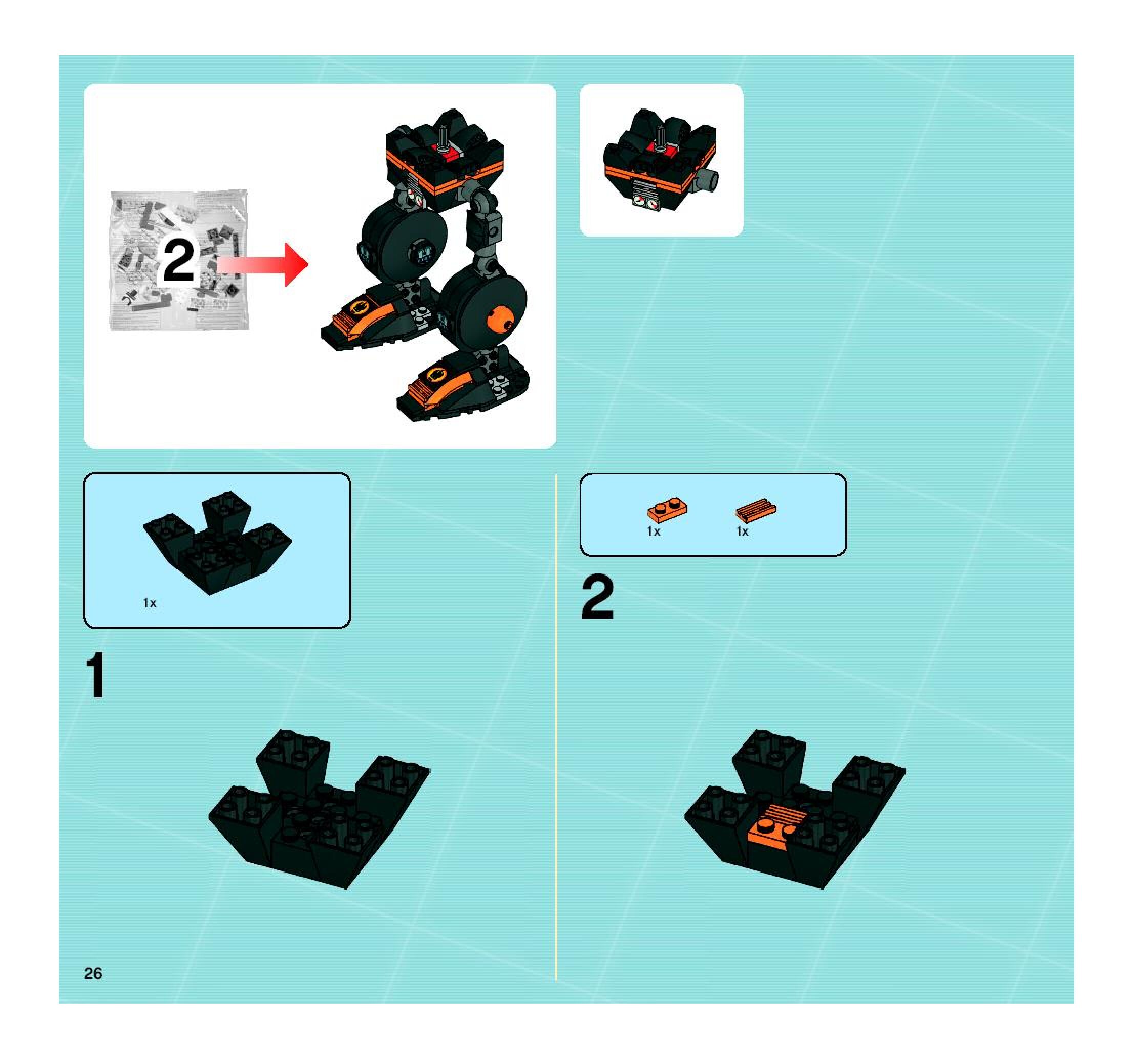 2

1x

1

1x

1x

2

26