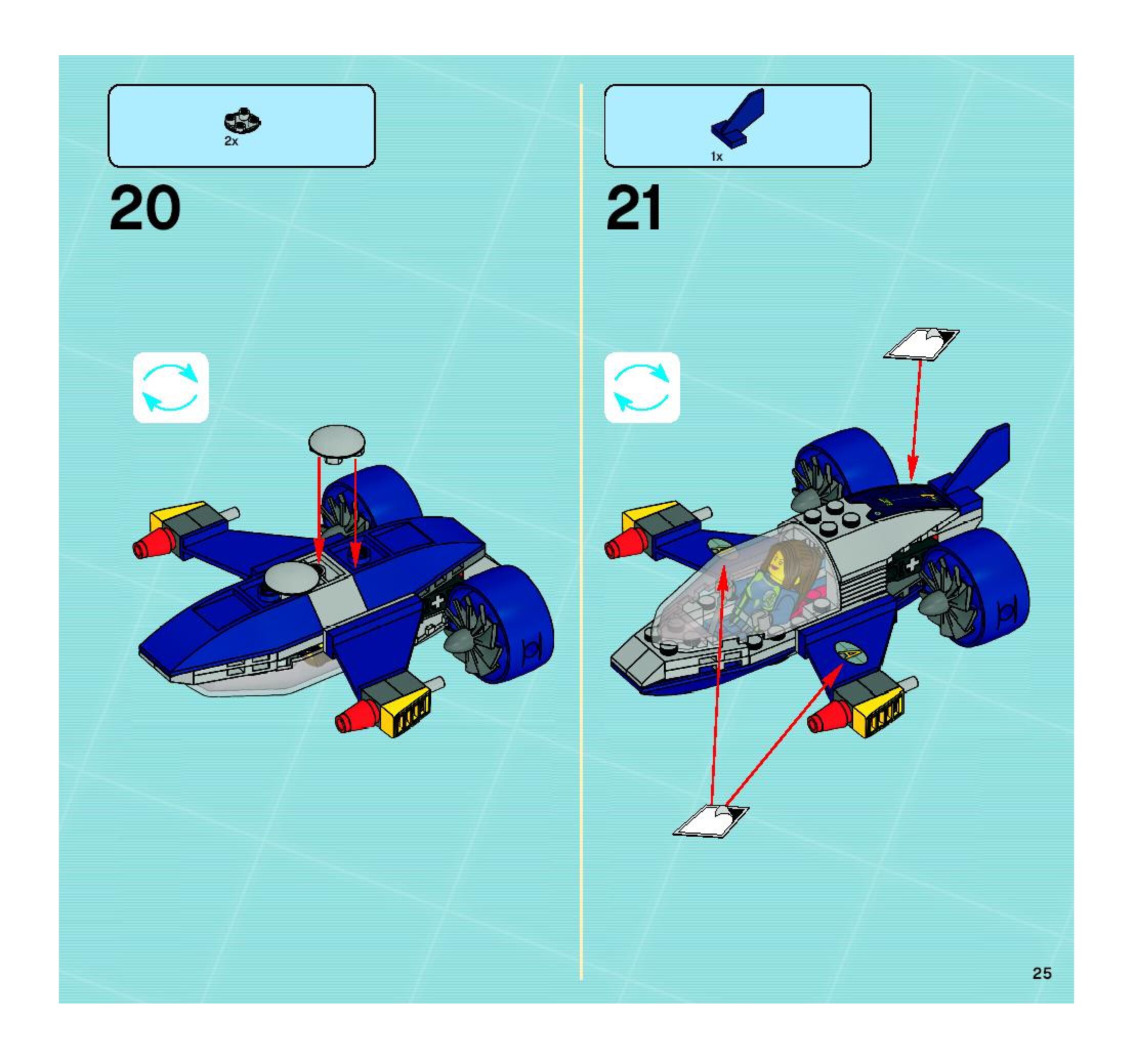 2x

20

1x

21

25