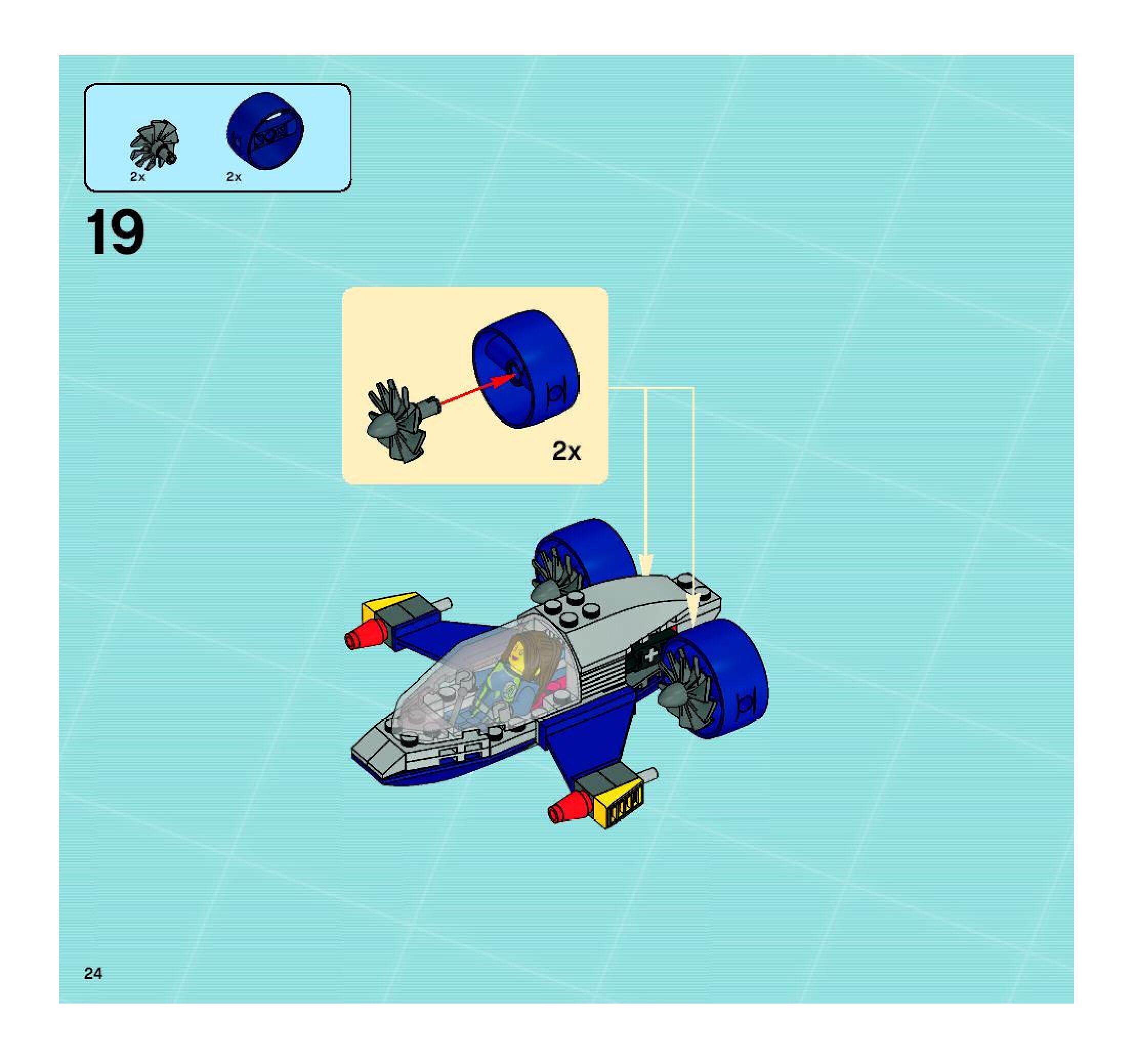 2x
2x

19

2x

24