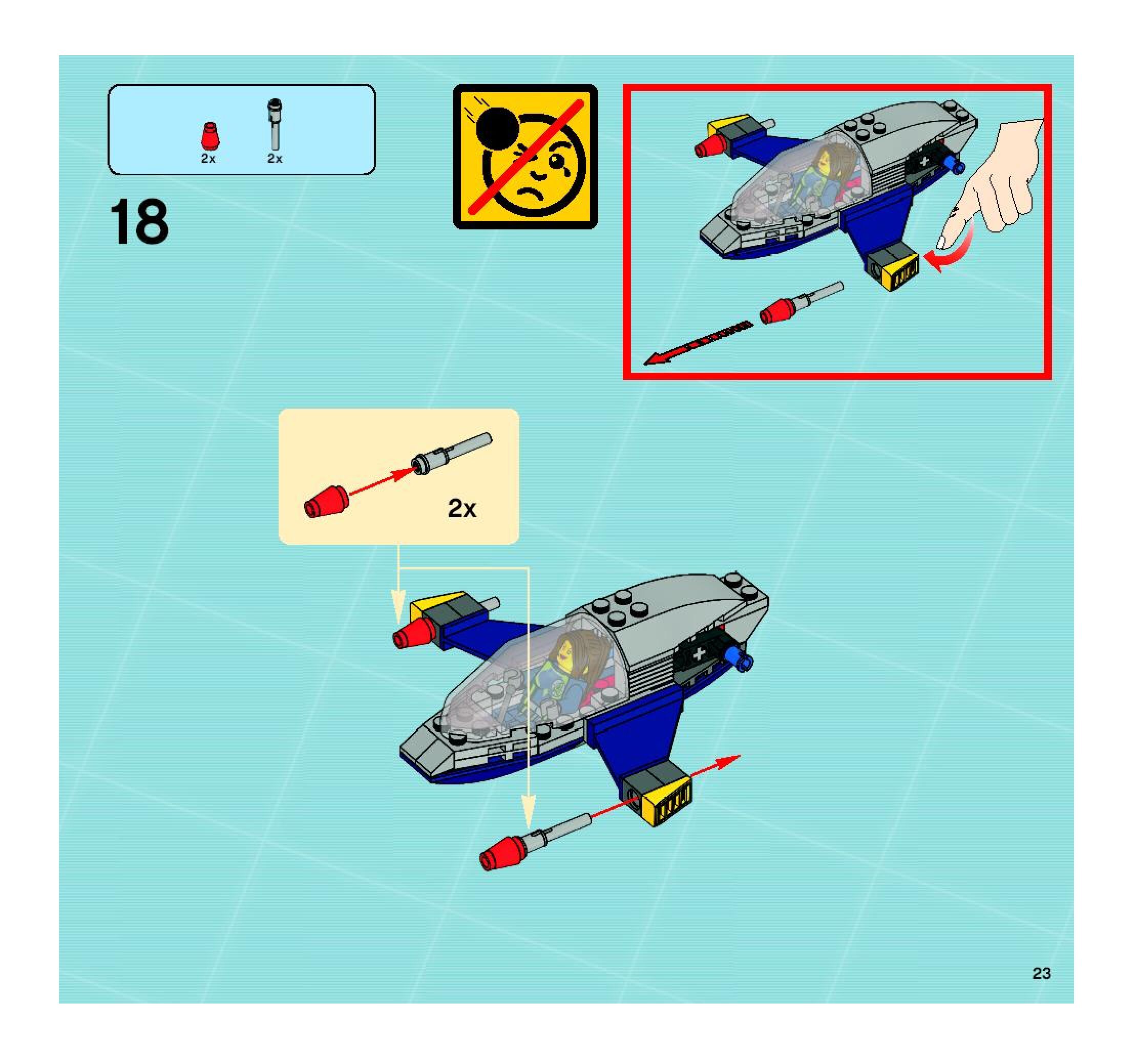 2x 2x

18

2x

23