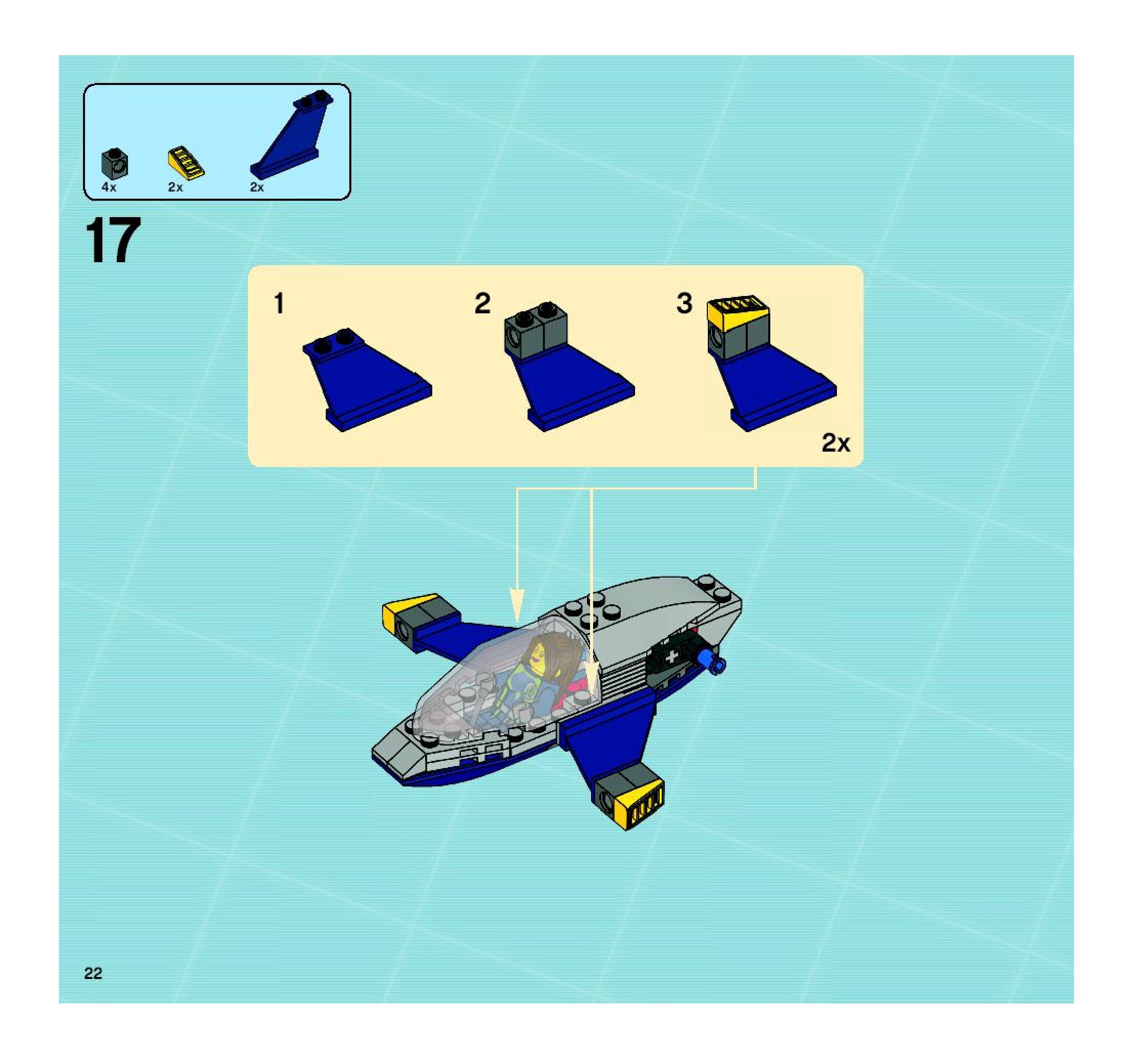 4x
2x
2x

17

1
2
3

2x

22