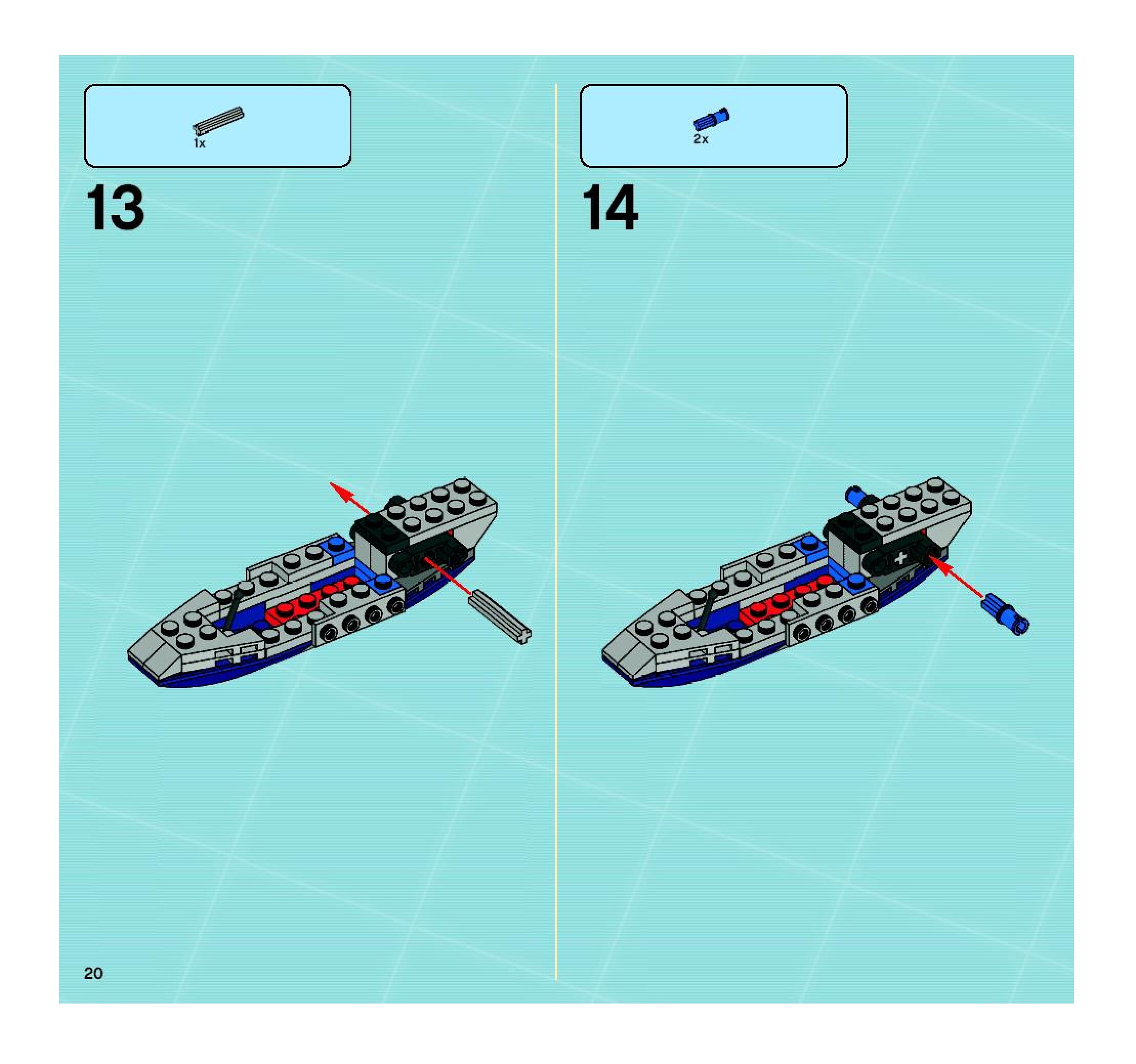 1x

13

2x

14

20